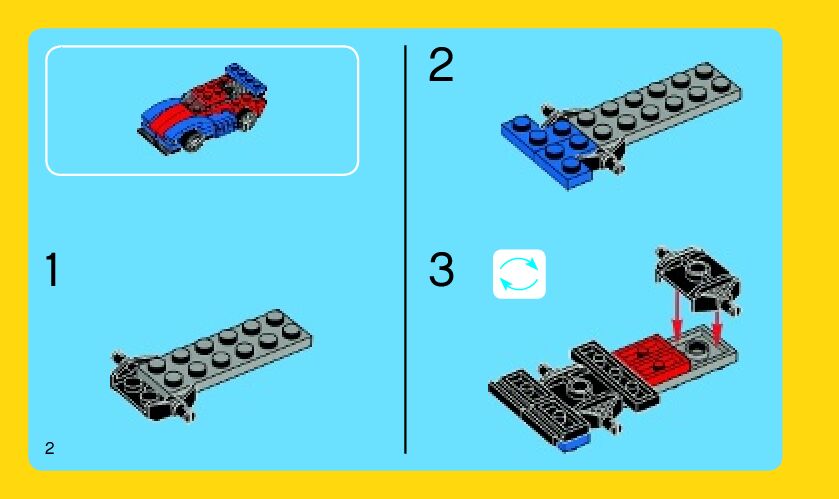 1

2

2

3