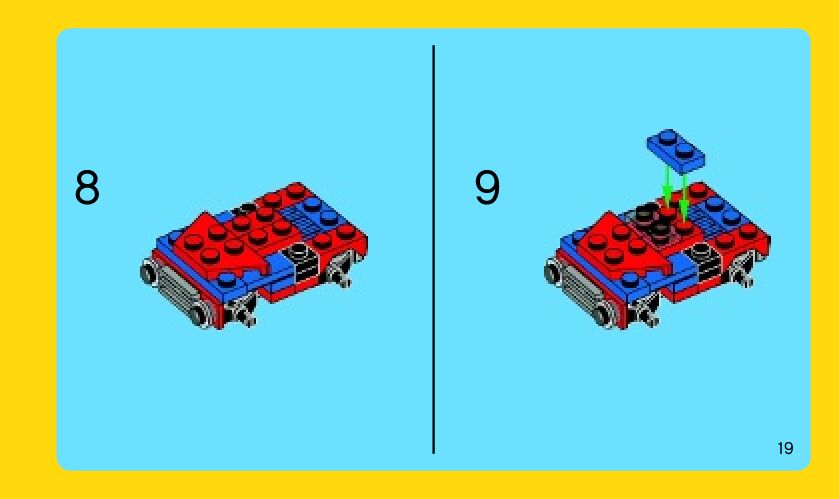 8

9

19