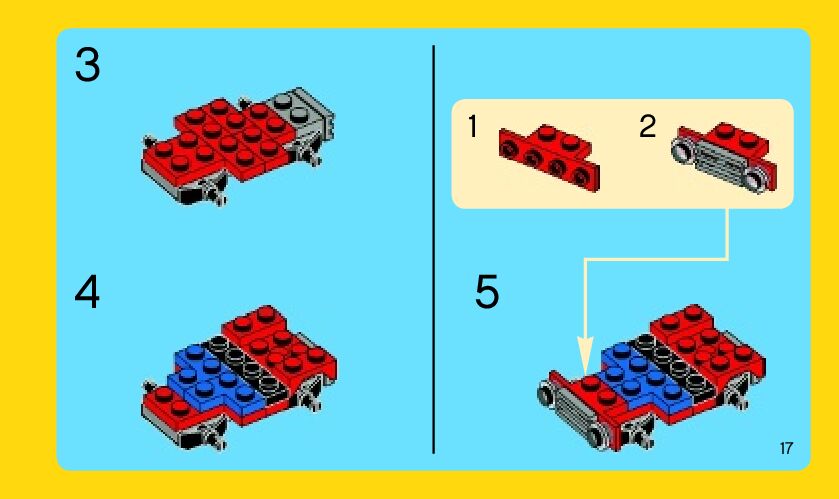 3

4

1

2

5

17