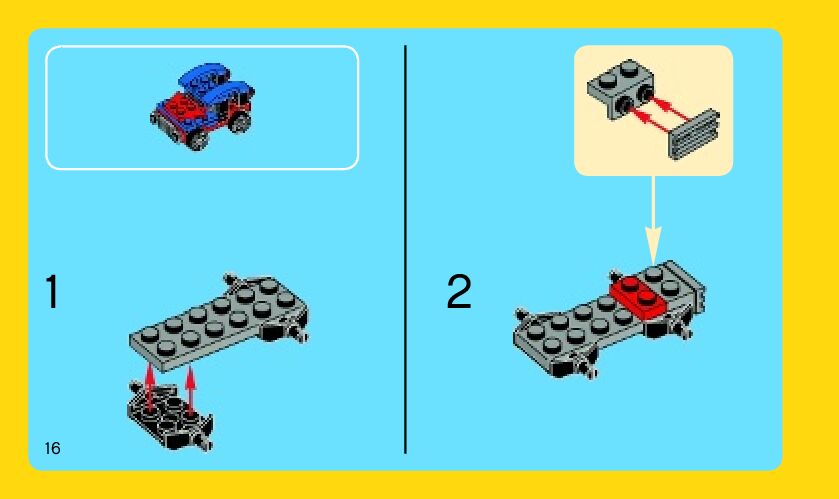 1

2

16