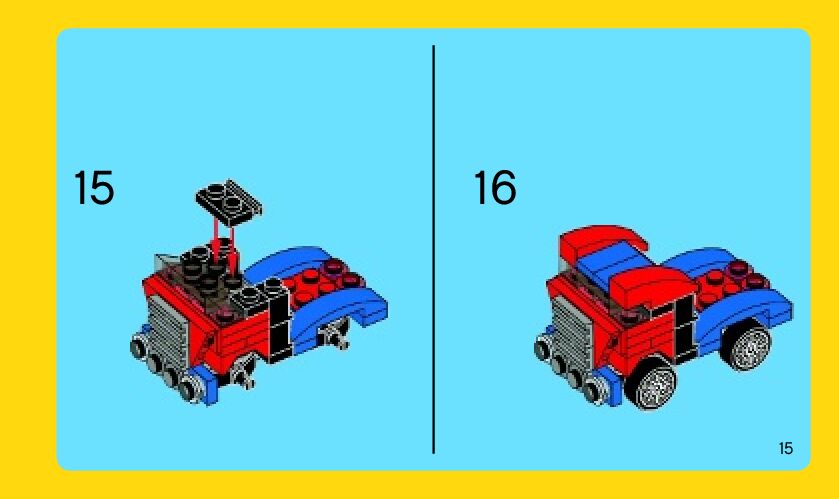 15

16

15