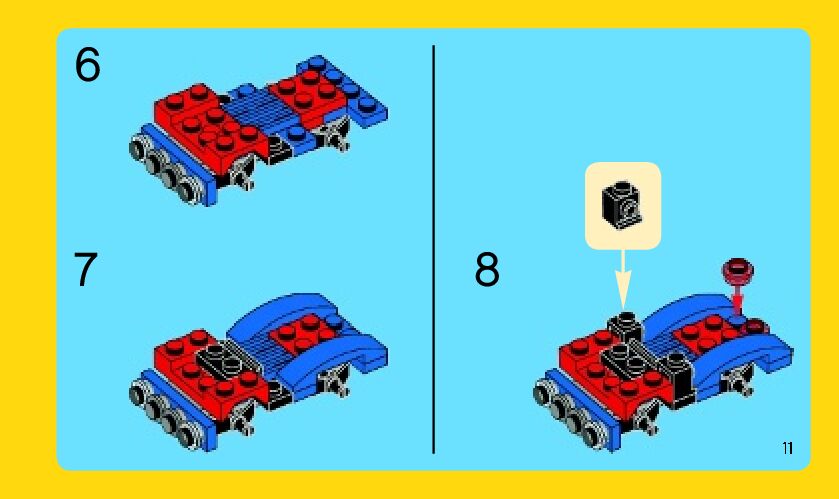 6

7

8

11