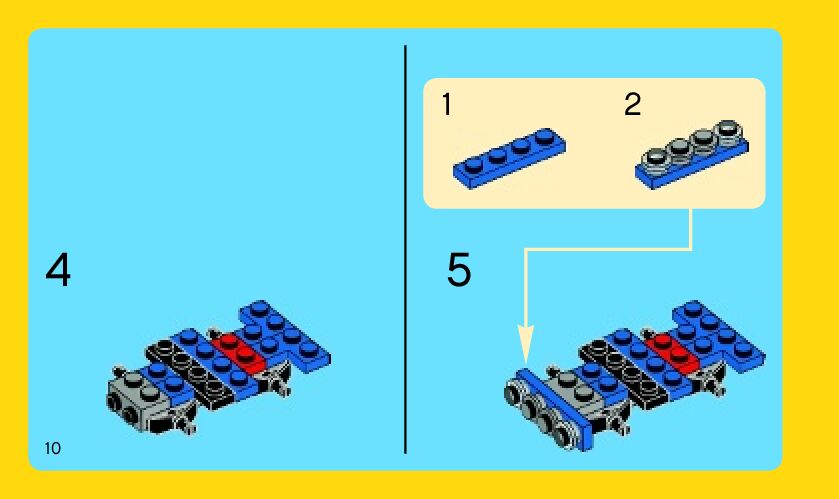 4

10

1

2

5