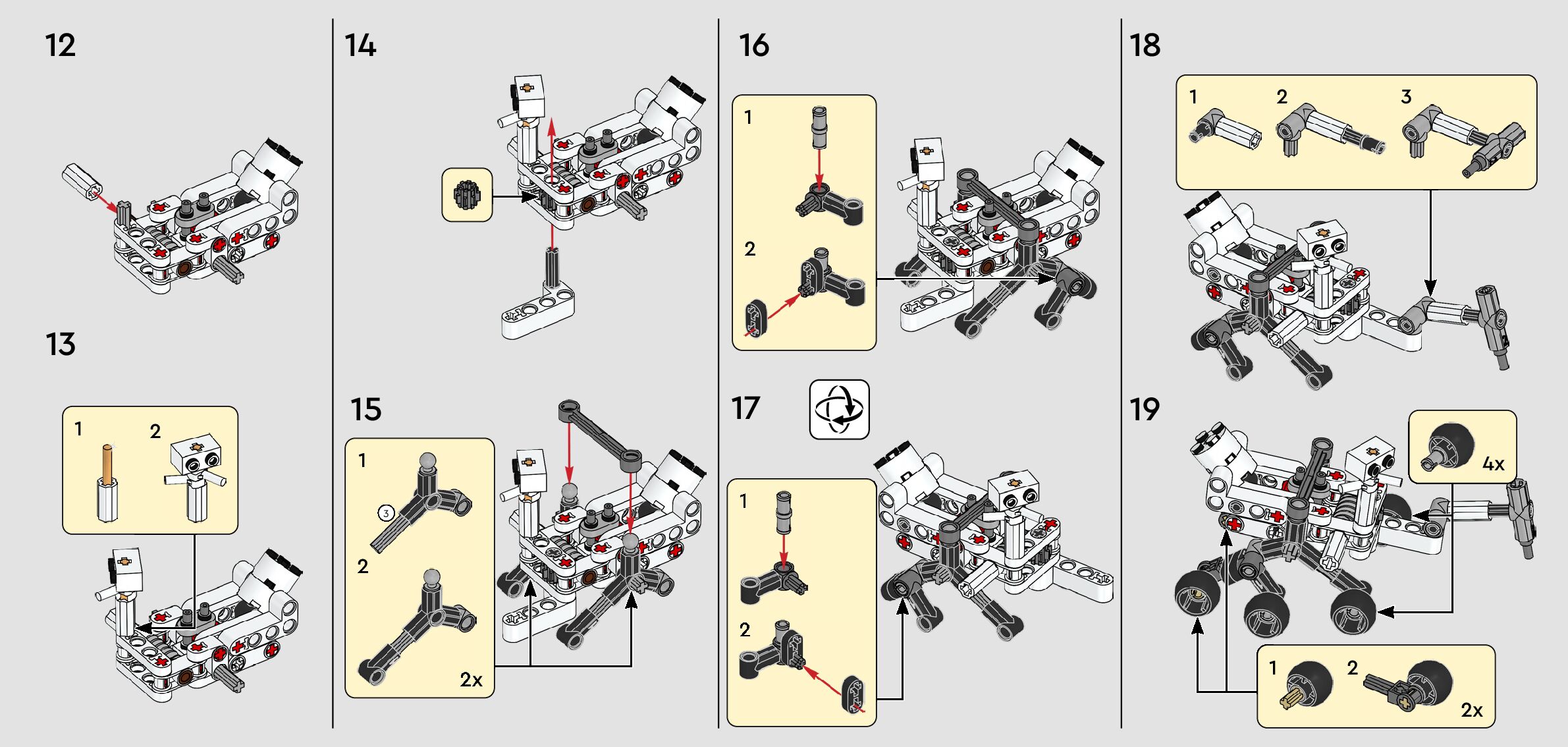 12

13

1 2

14

15

1

3

2

2x

16

1

2

17

1

2

18

1 2 3

19

4x

1 2

2x