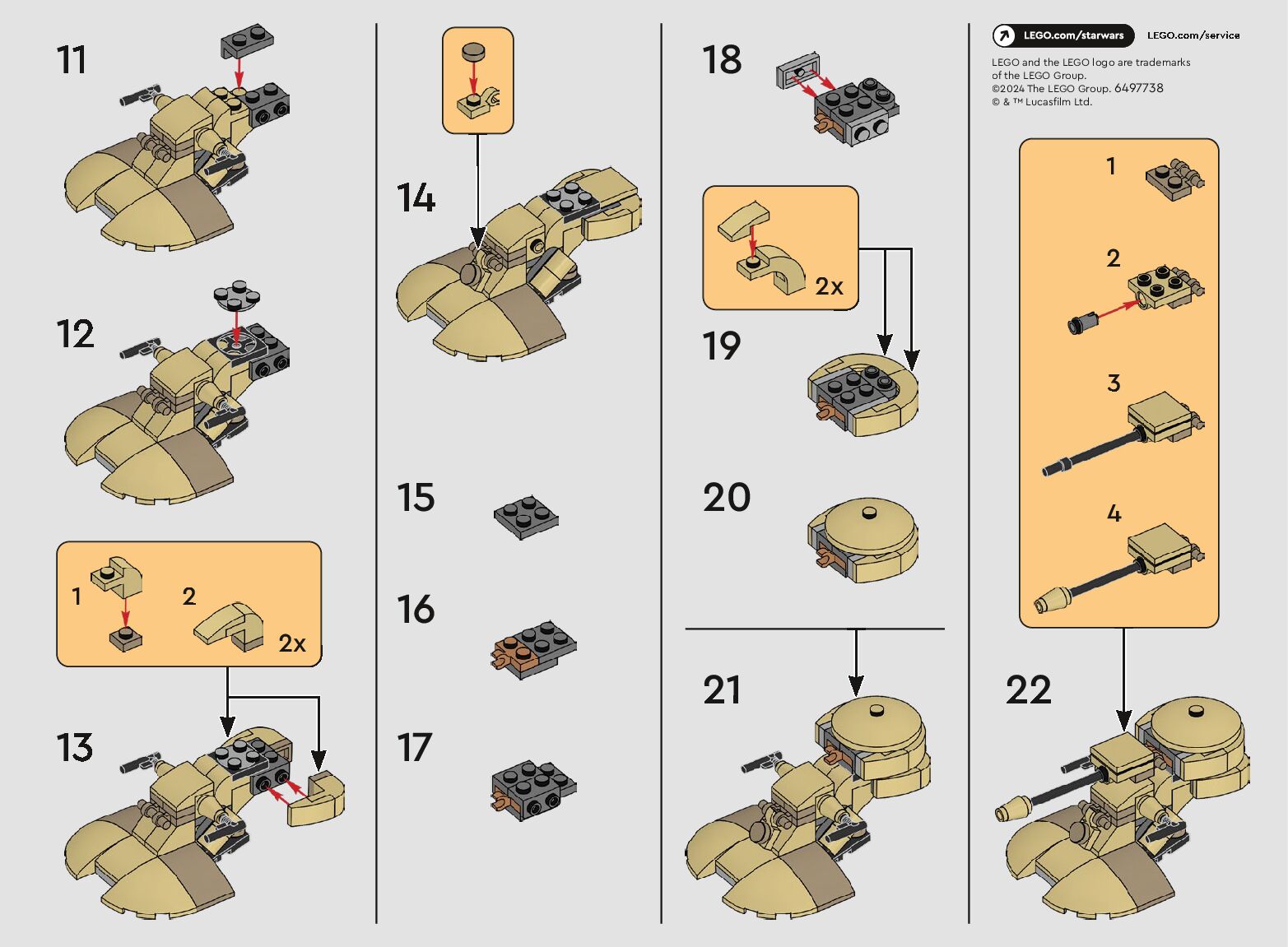 11

12

1

2

2x

13

14

15

16

17

18

2x

19

20

21

LEGO.com/starwars LEGO.com/service

LEGO and the LEGO logo are trademarks of the LEGO Group. ©2024 The LEGO Group. 6497738 © & ™ Lucasfilm Ltd.

1

2

3

4

22