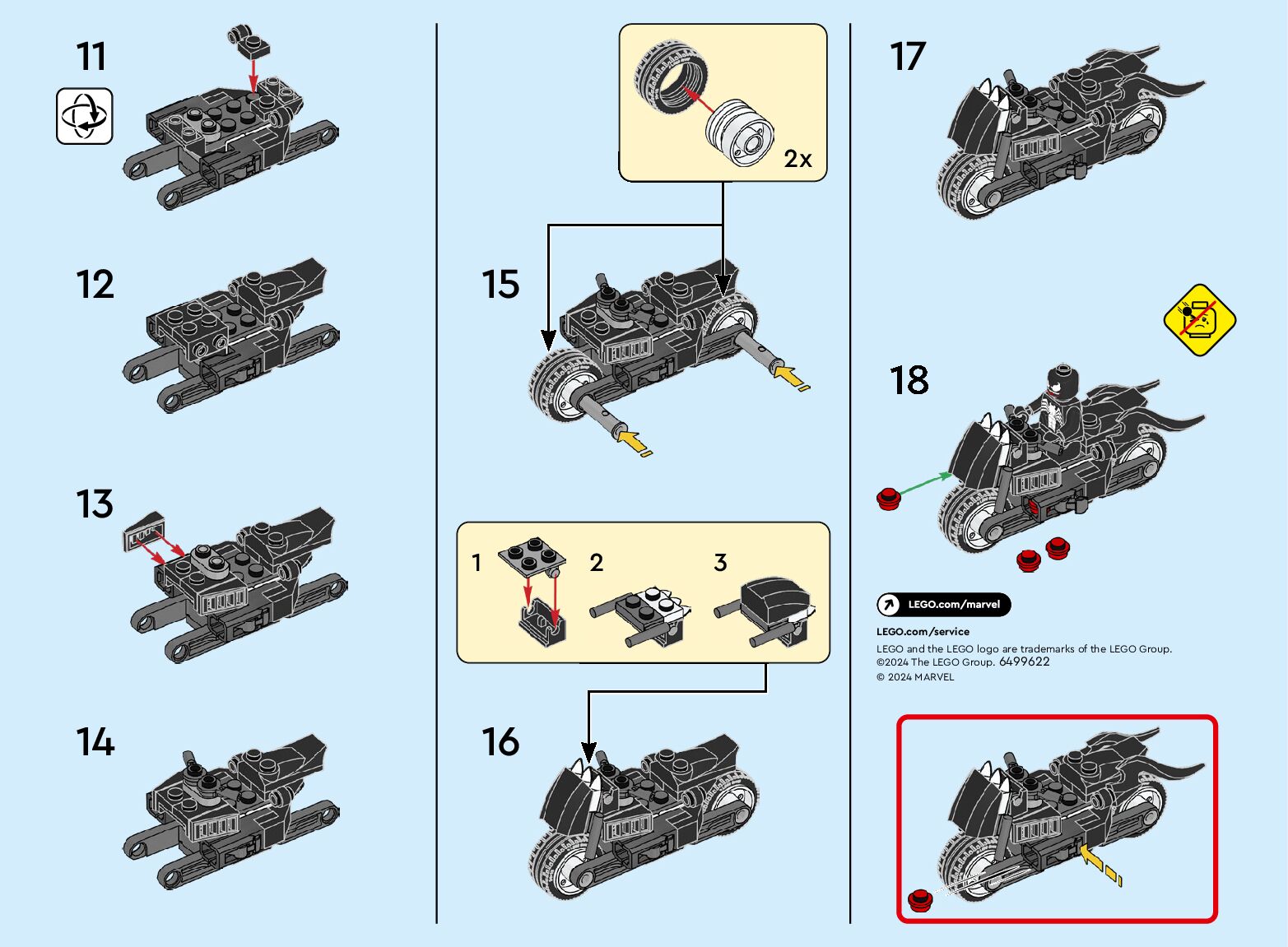 11

12

13

14

2x

15

1 2 3

16

17

18

LEGO.com/marvel

LEGO.com/service
LEGO and the LEGO logo are trademarks of the LEGO Group.
©2024 The LEGO Group. 6499622
© 2024 MARVEL