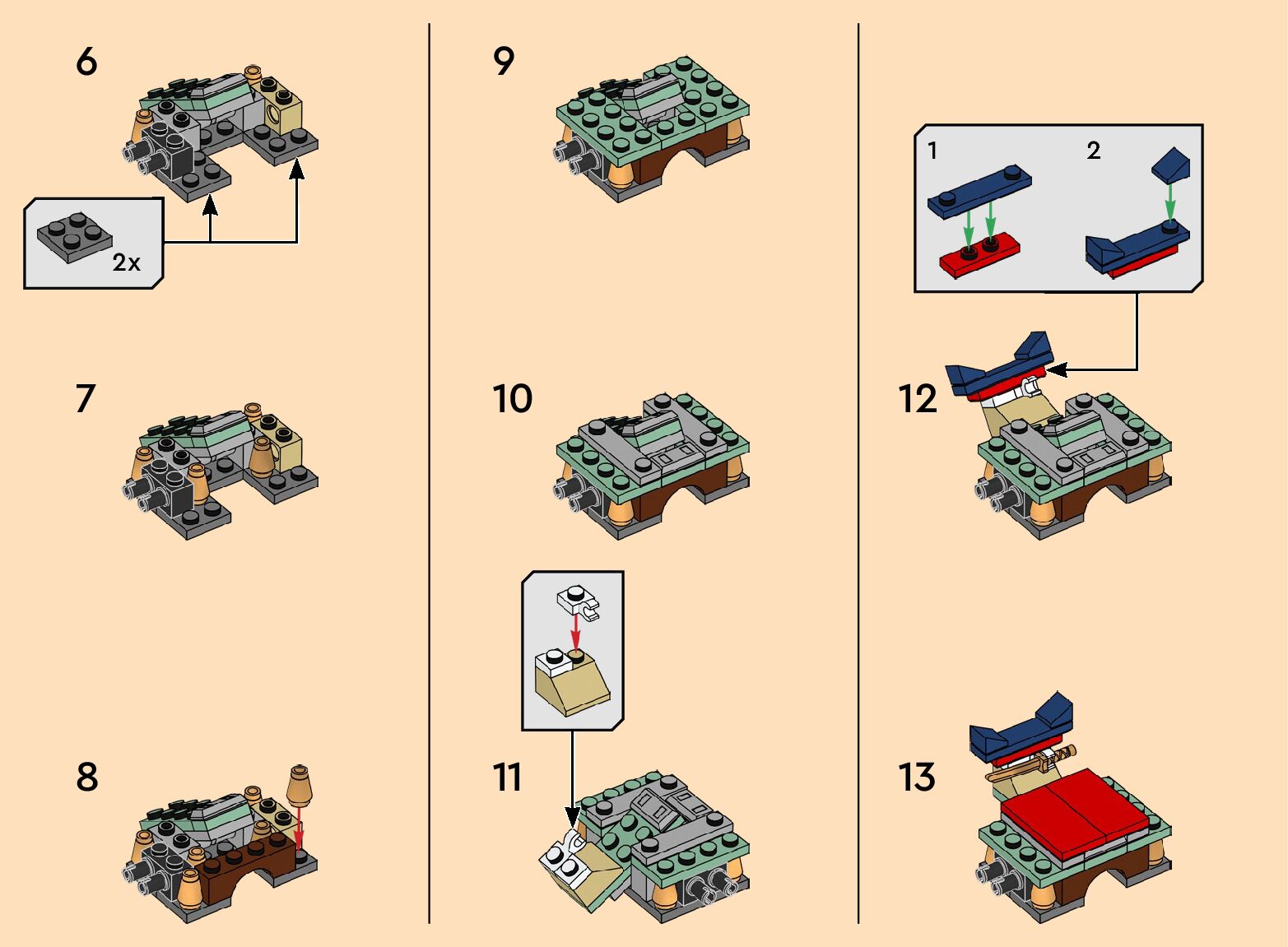 6

2x

7

8

9

10

11

1

2

12

13