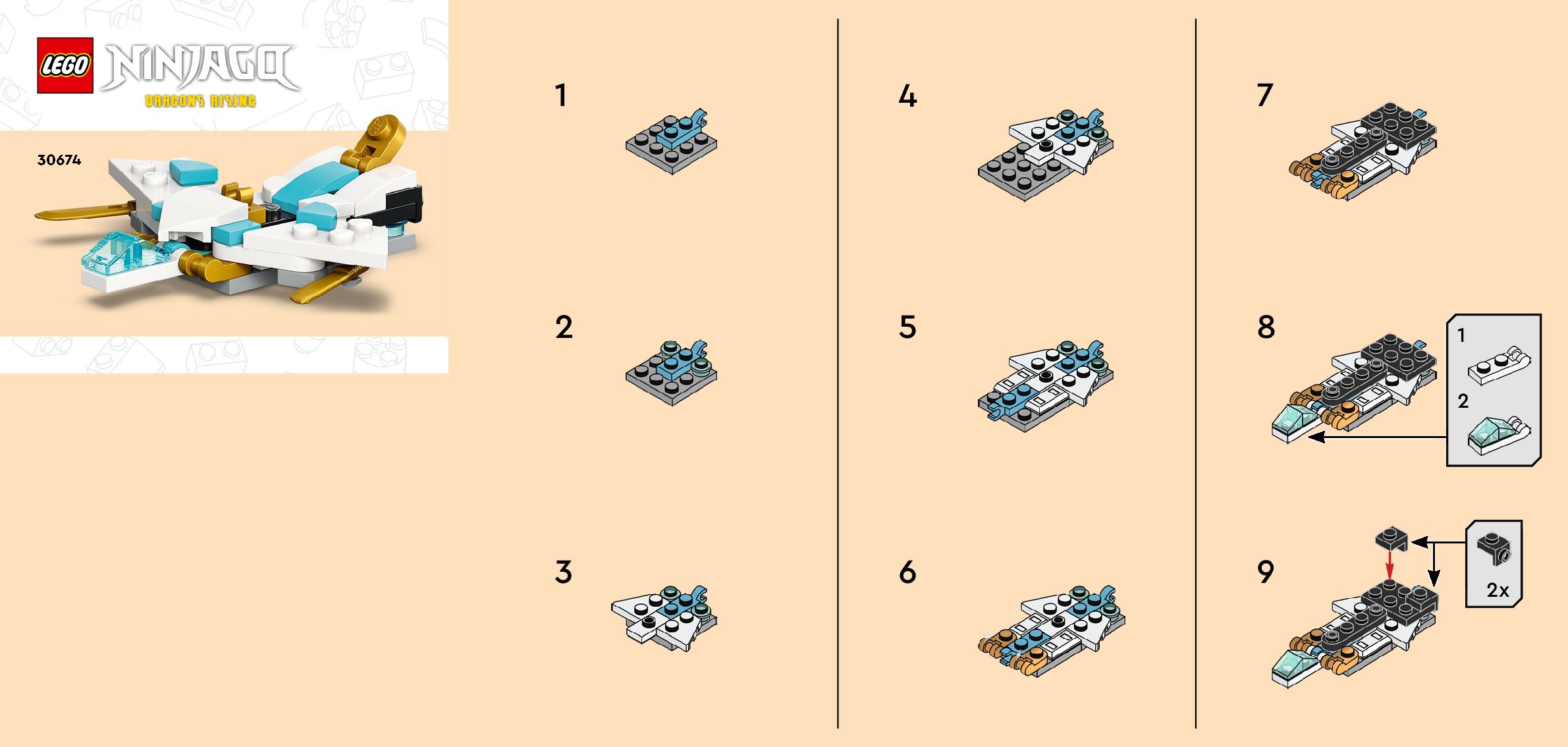 LEGO NINJAGO
DRAGONS RISING

30674

1

2

3

4

5

6

7

8

1

2

9

2x