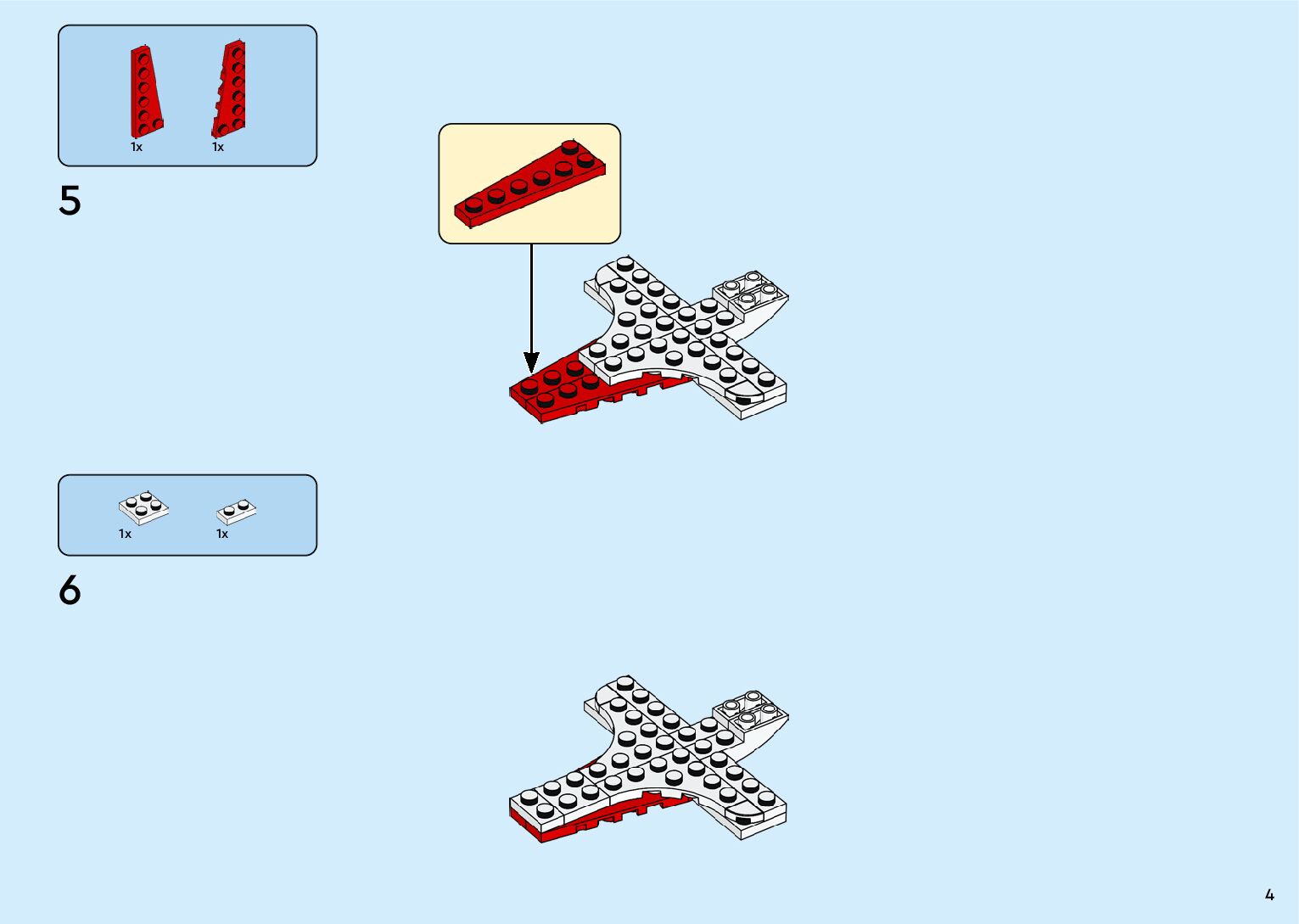 1x 1x

5

1x 1x

6

4