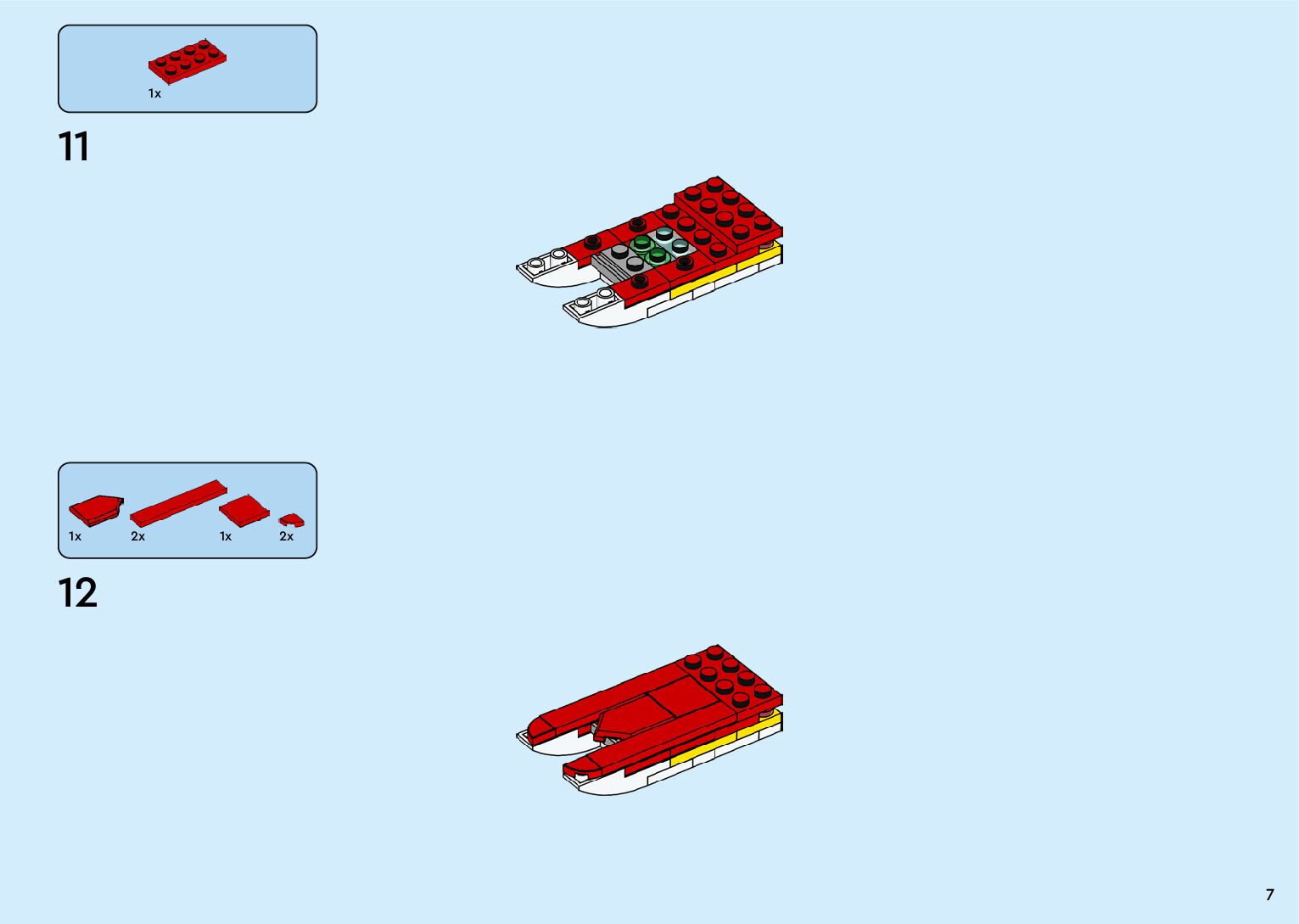 1x

11

1x
2x
1x
2x

12

7