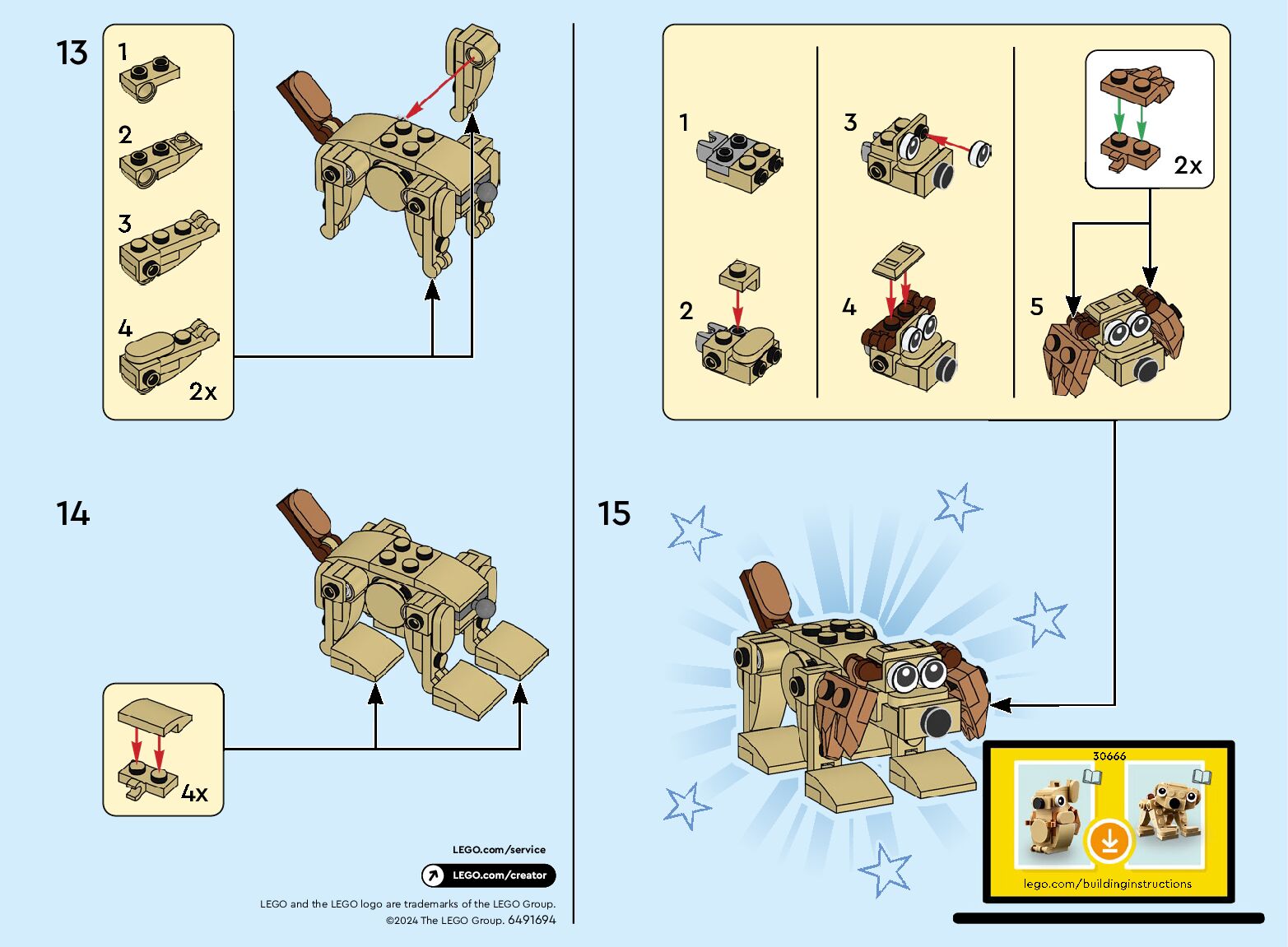 13

1

2

3

4

2x

14

4x

LEGO.com/service

LEGO.com/creator

LEGO and the LEGO logo are trademarks of the LEGO Group.
©2024 The LEGO Group. 6491694

1

2

3

4

2x

5

15

30666

lego.com/buildinginstructions