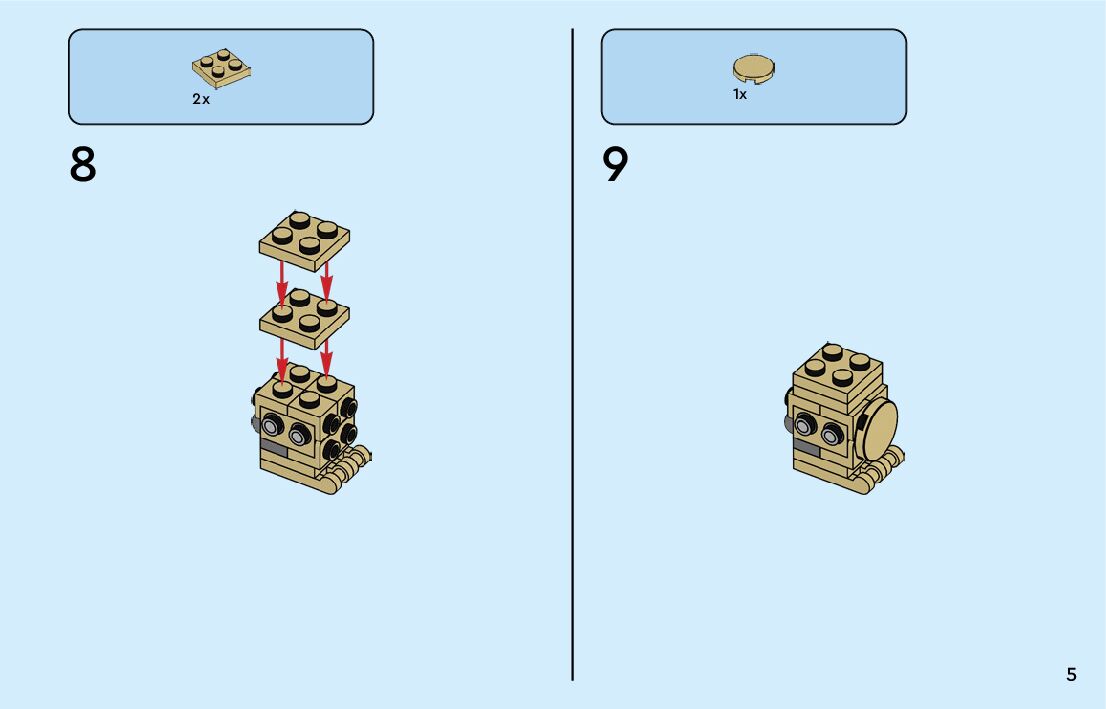 2x

8

1x

9

5