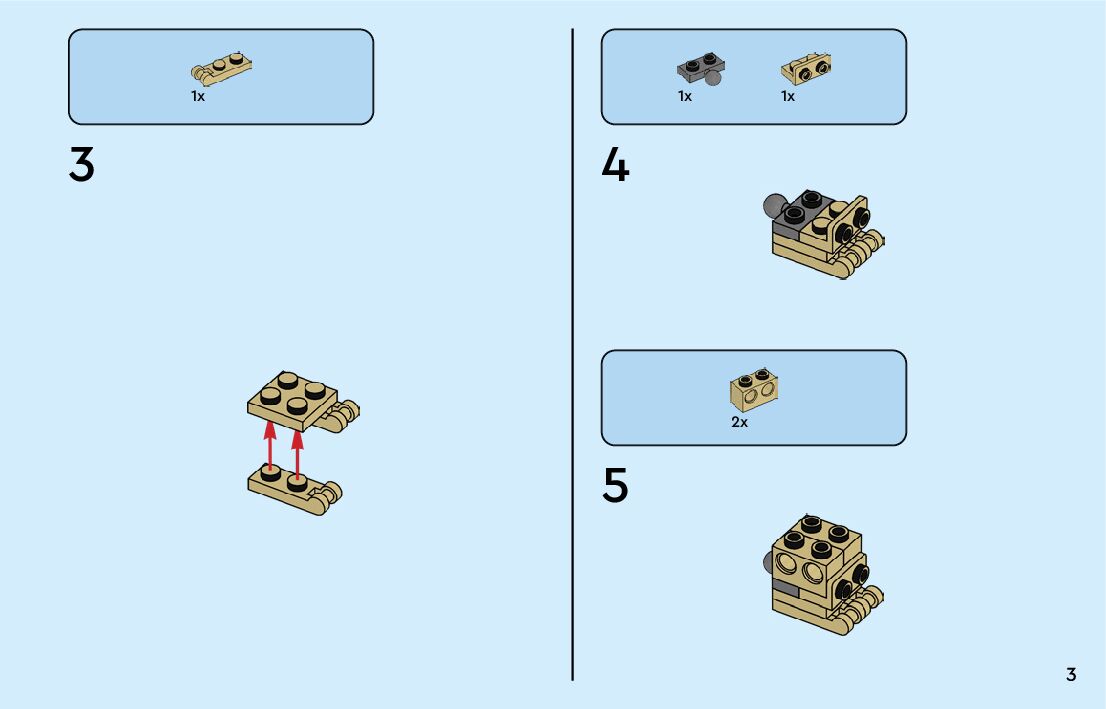 1x

3

1x 1x

4

2x

5

3