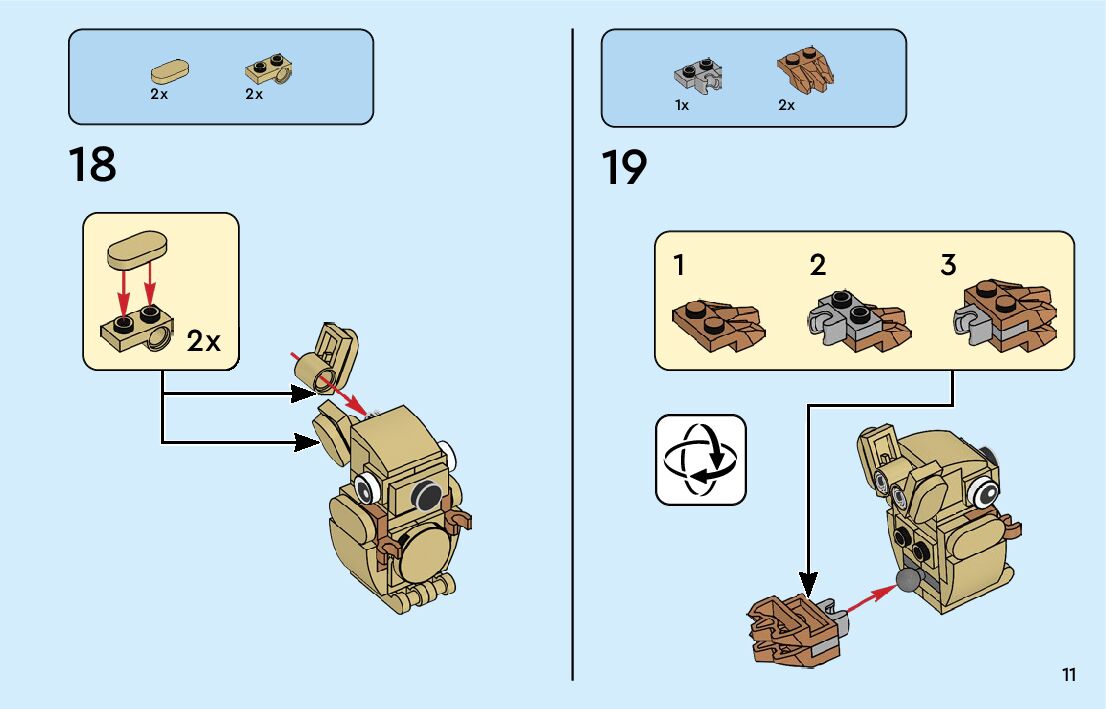 2x 2x

18

2x

1x 2x

19

1 2 3

11