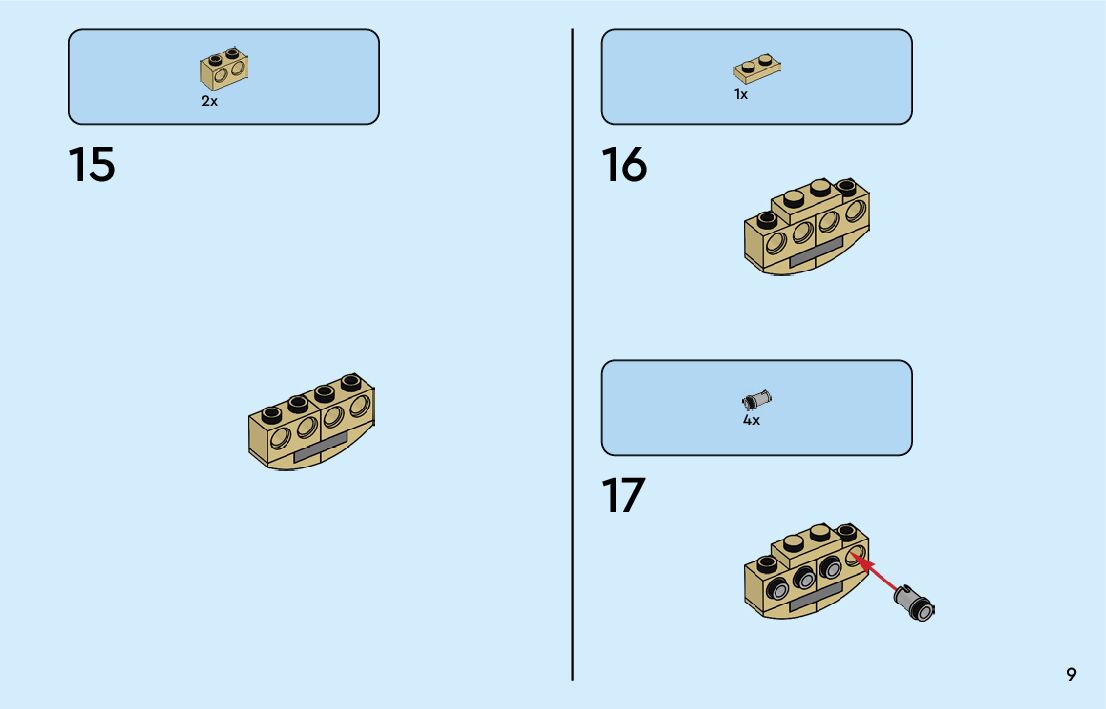 2x

15

1x

16

4x

17

9