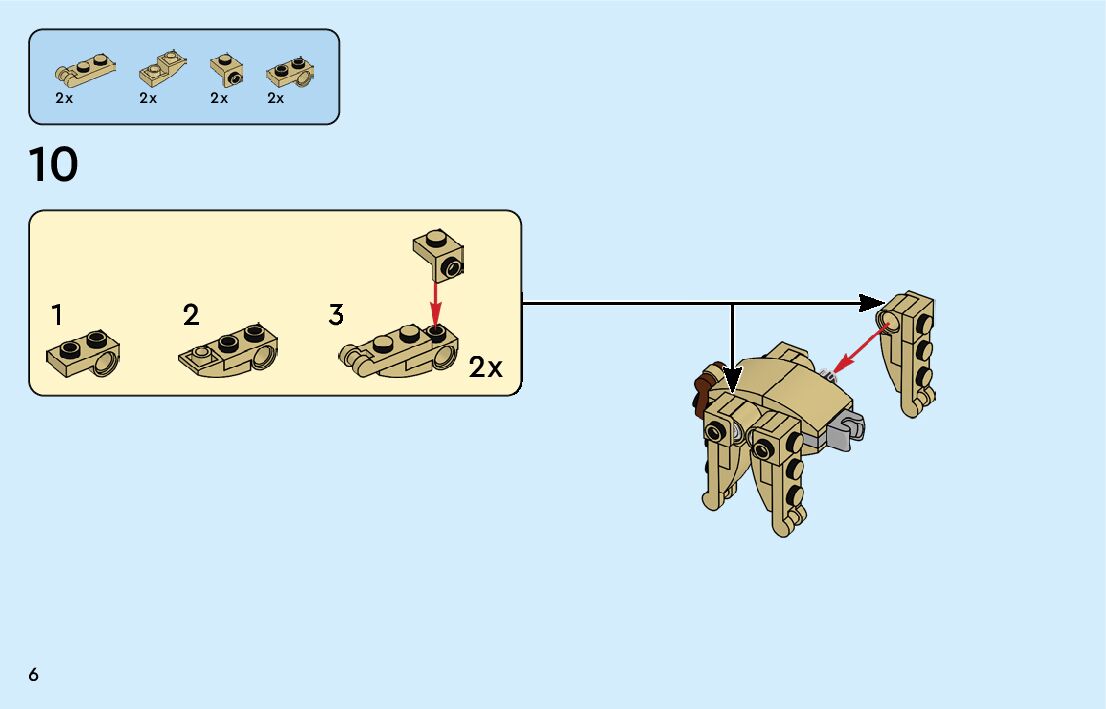 2x 2x 2x 2x

10

1

2

3

2x

6