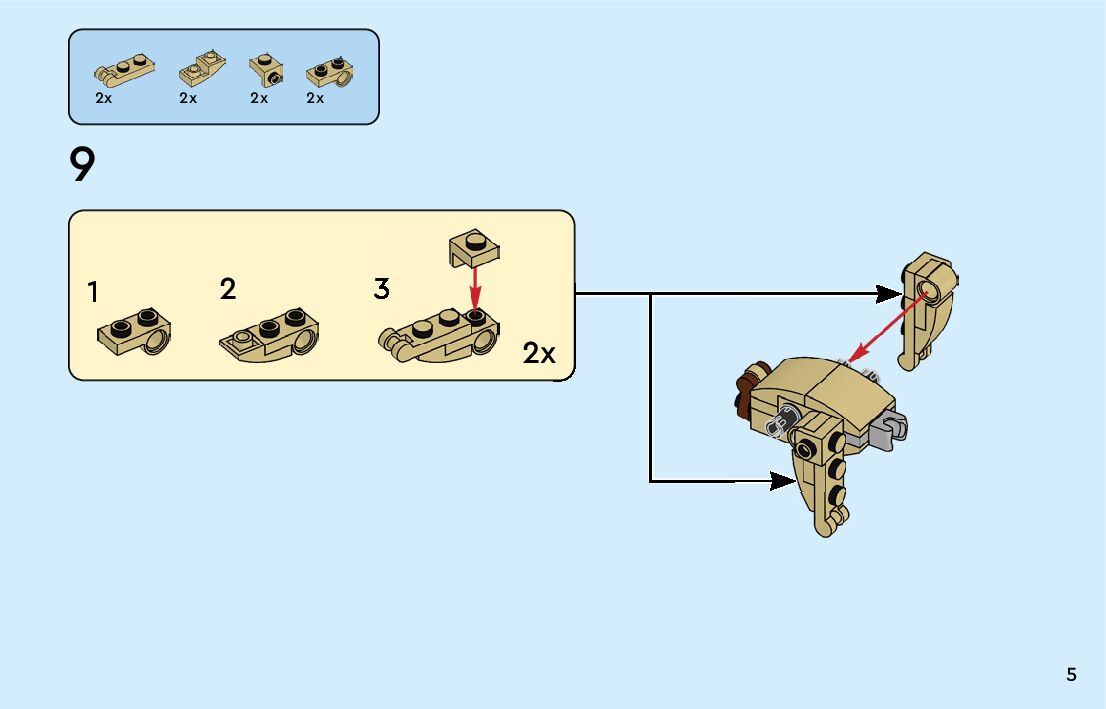 2x 2x 2x 2x

9

1

2

3

2x

5