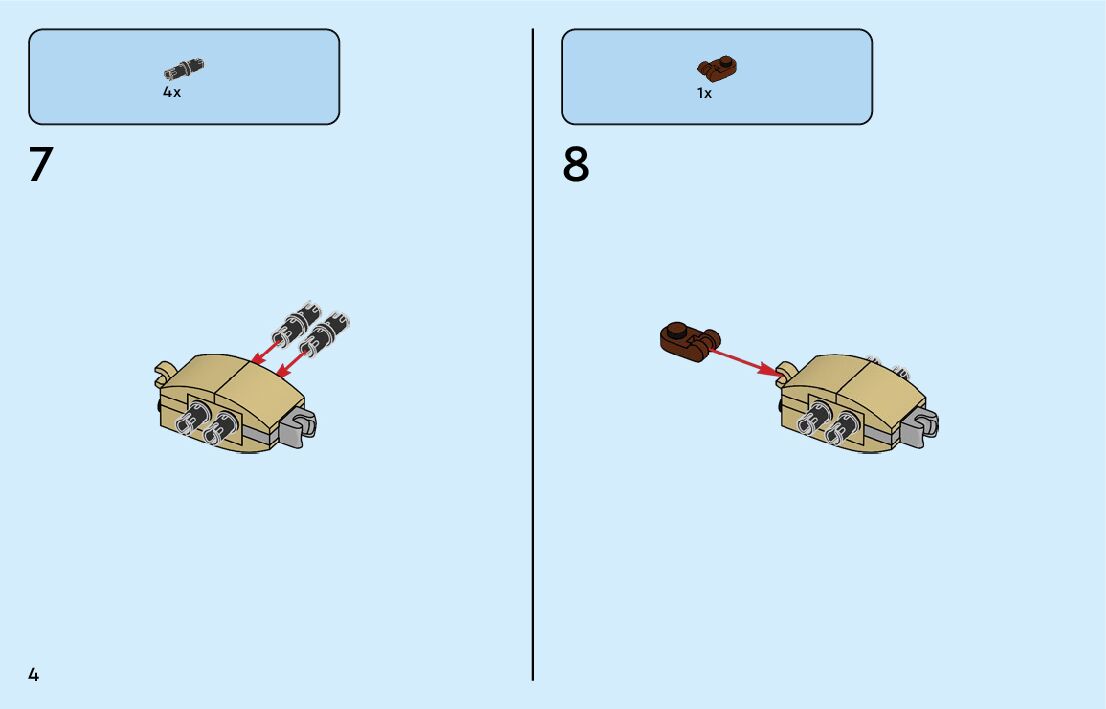 4x

7

1x

8

4