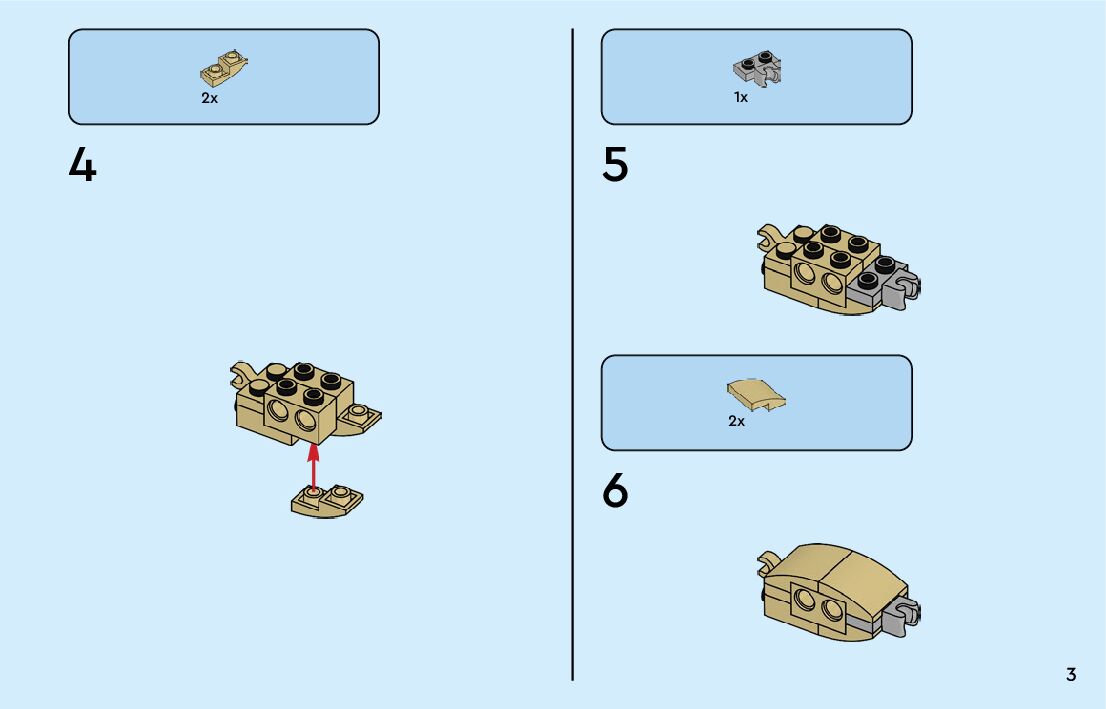 2x

4

1x

5

2x

6

3