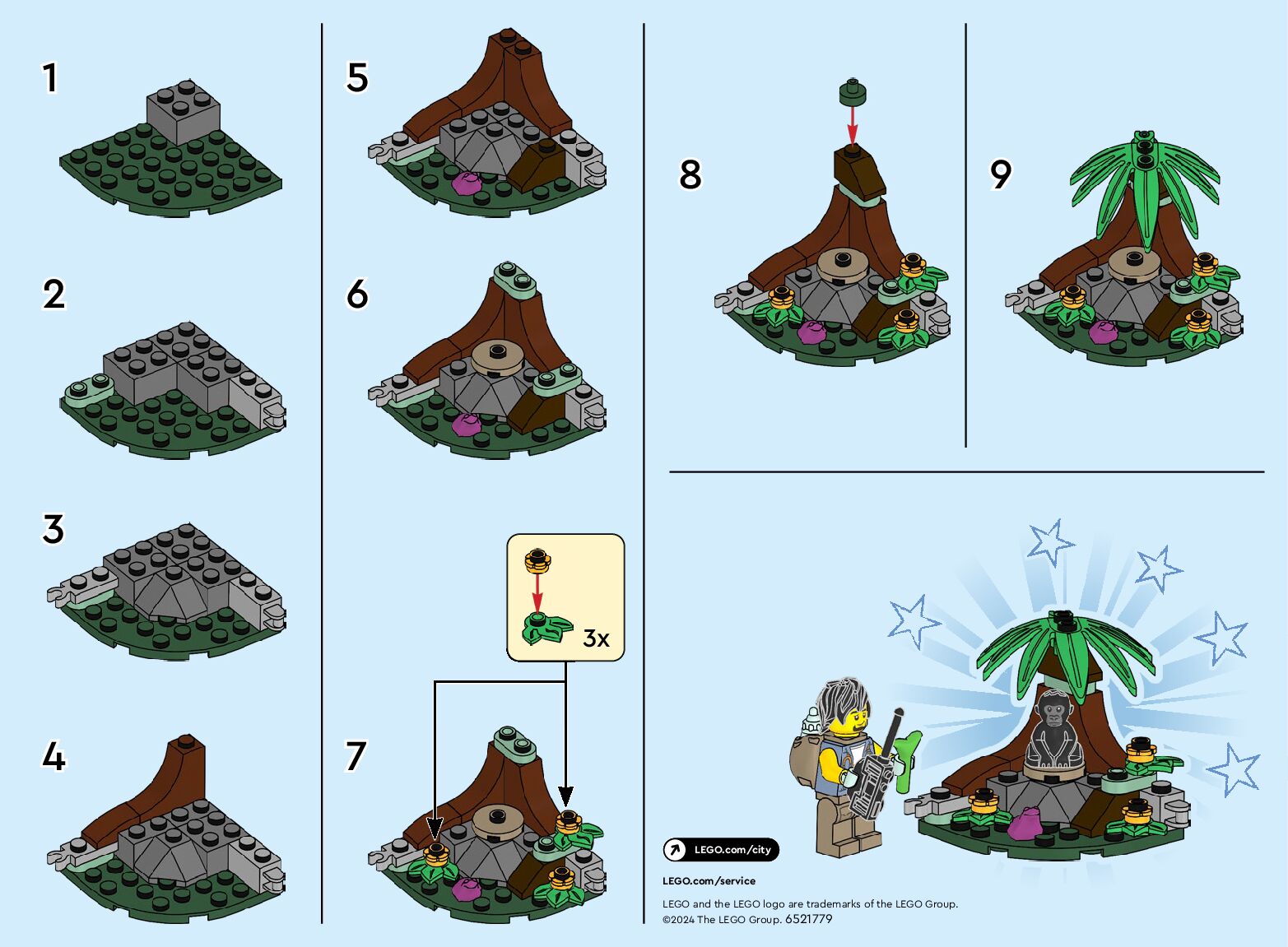 1

2

3

4

5

6

3x

7

8

9

LEGO.com/city

LEGO.com/service

LEGO and the LEGO logo are trademarks of the LEGO Group.
©2024 The LEGO Group. 6521779