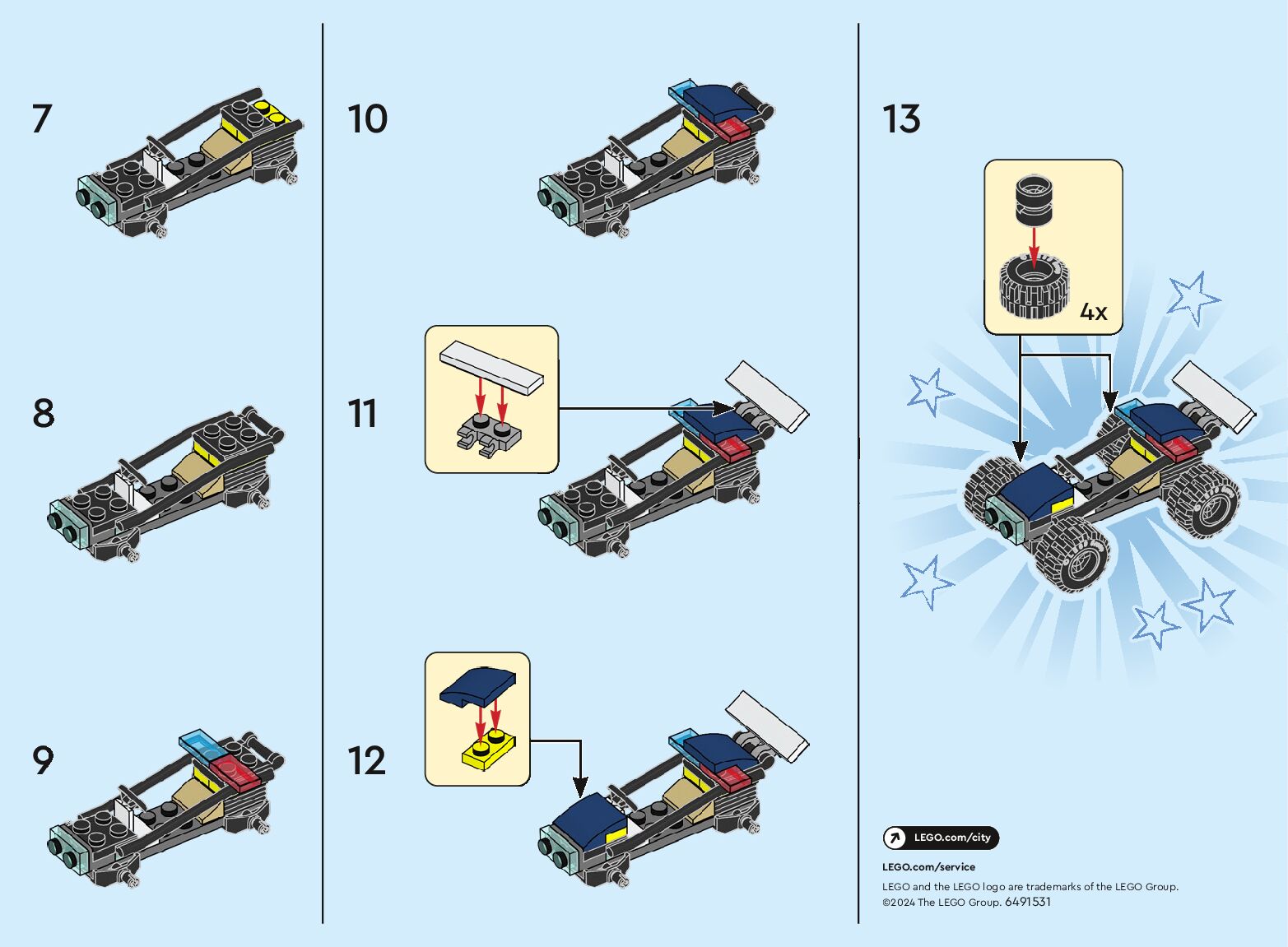 7

8

9

10

11

12

13

4x

LEGO.com/city

LEGO.com/service

LEGO and the LEGO logo are trademarks of the LEGO Group.
©2024 The LEGO Group. 6491531