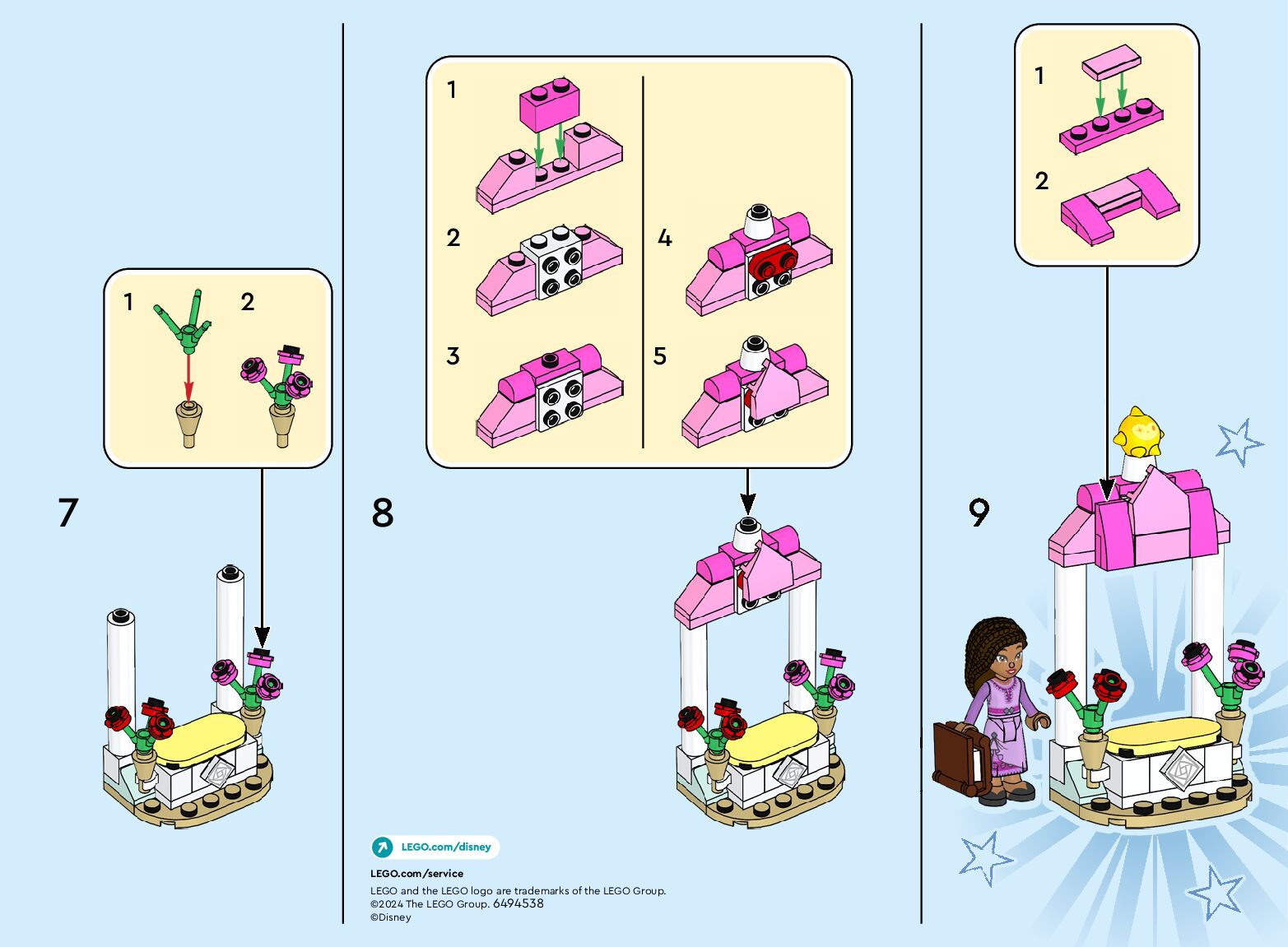 1 2

7

1

2

3

4

5

8

LEGO.com/disney

LEGO.com/service

LEGO and the LEGO logo are trademarks of the LEGO Group.
©2024 The LEGO Group. 6494538
©Disney

1

2

9