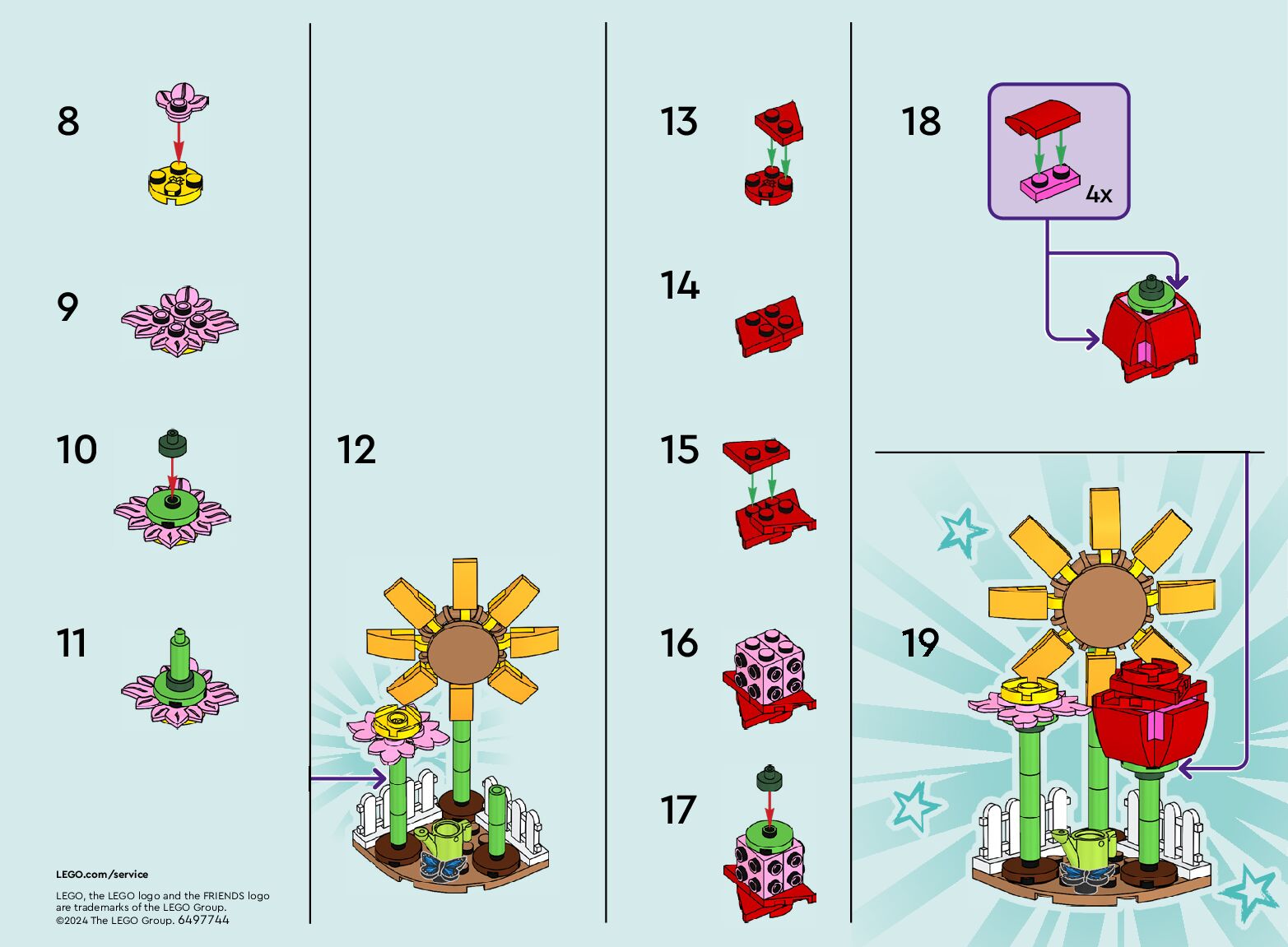 8

9

10

11

LEGO.com/service

LEGO, the LEGO logo and the FRIENDS logo are trademarks of the LEGO Group. ©2024 The LEGO Group. 6497744

12

13

14

15

16

17

18

4x

19