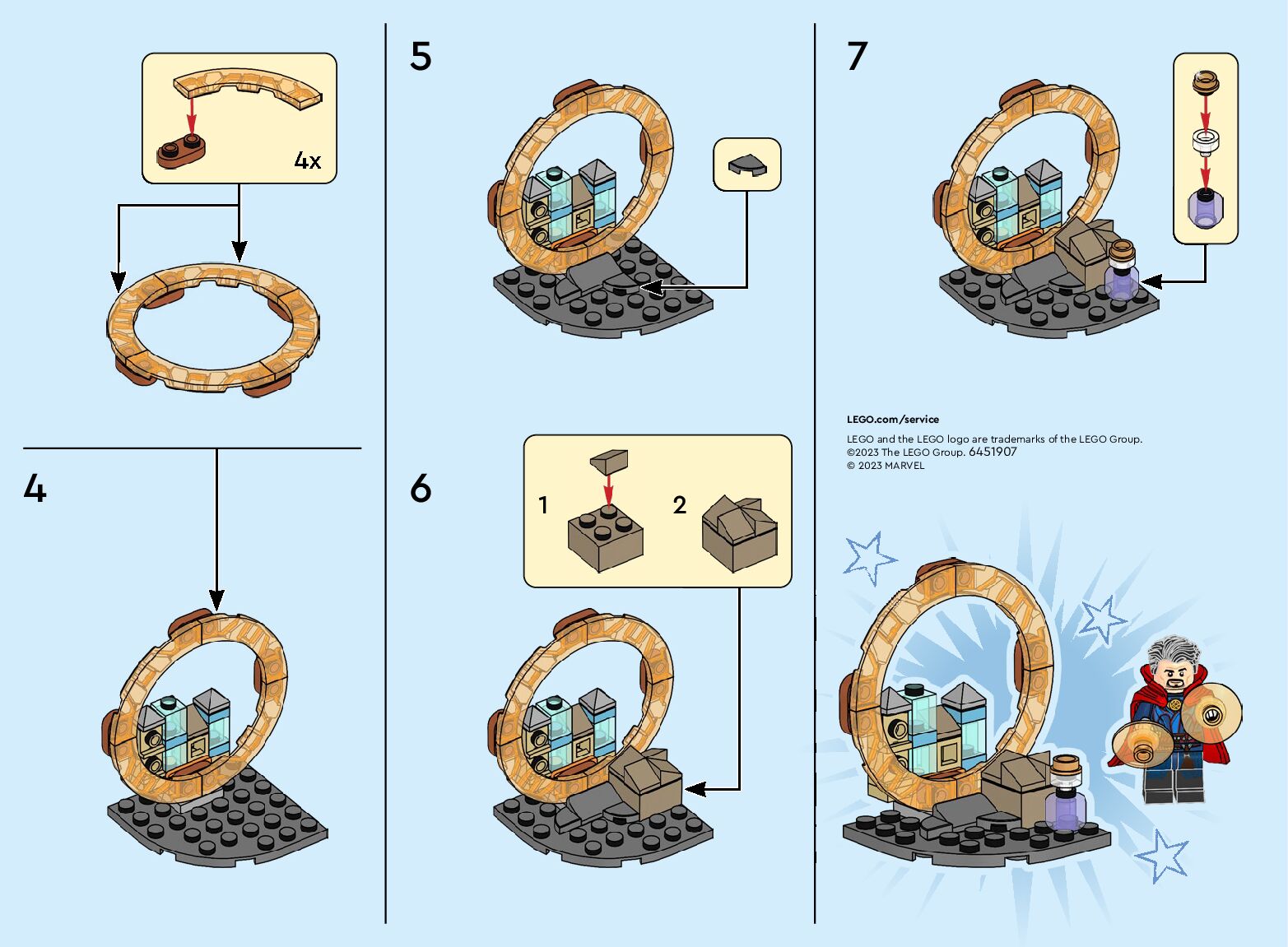 4x

4

5

6

1

2

7

LEGO.com/service

LEGO and the LEGO logo are trademarks of the LEGO Group.
©2023 The LEGO Group. 6451907
© 2023 MARVEL