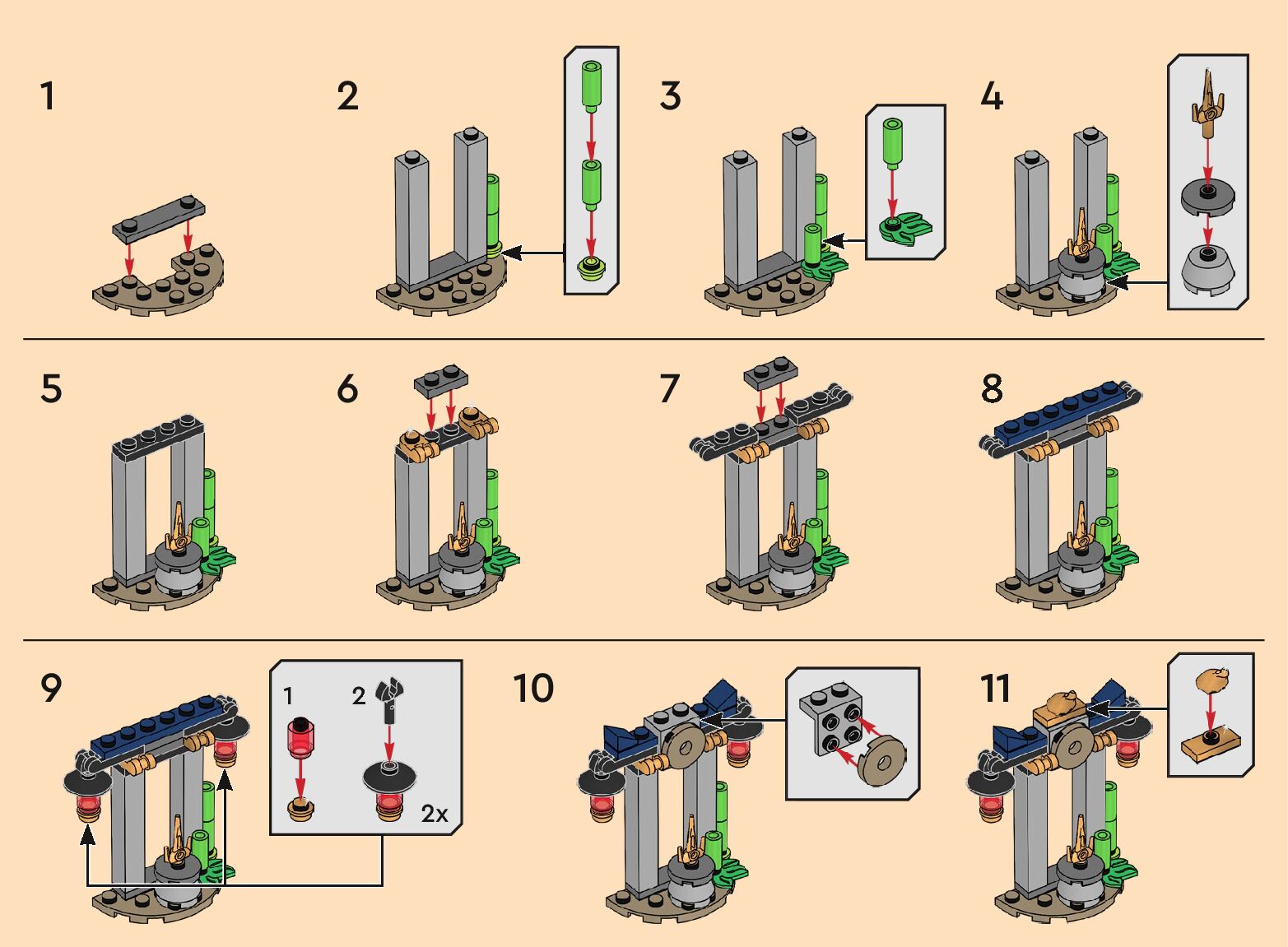 1

2

3

4

5

6

7

8

9

1

2

2x

10

11