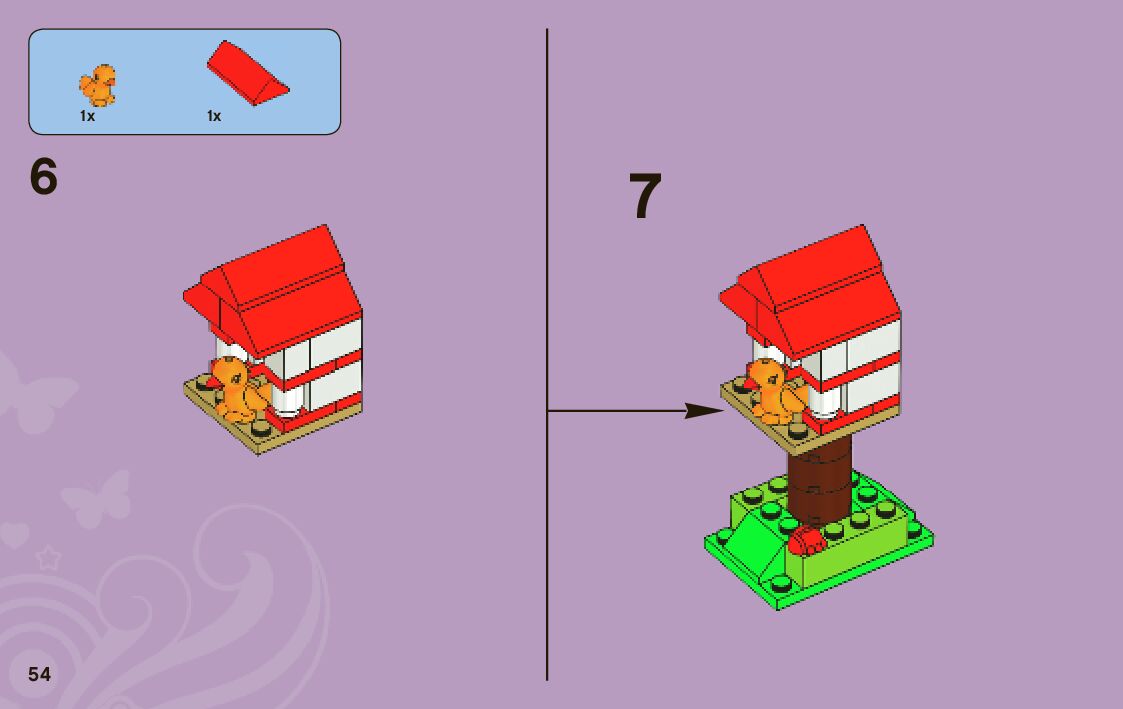 1x
1x

6

7

54