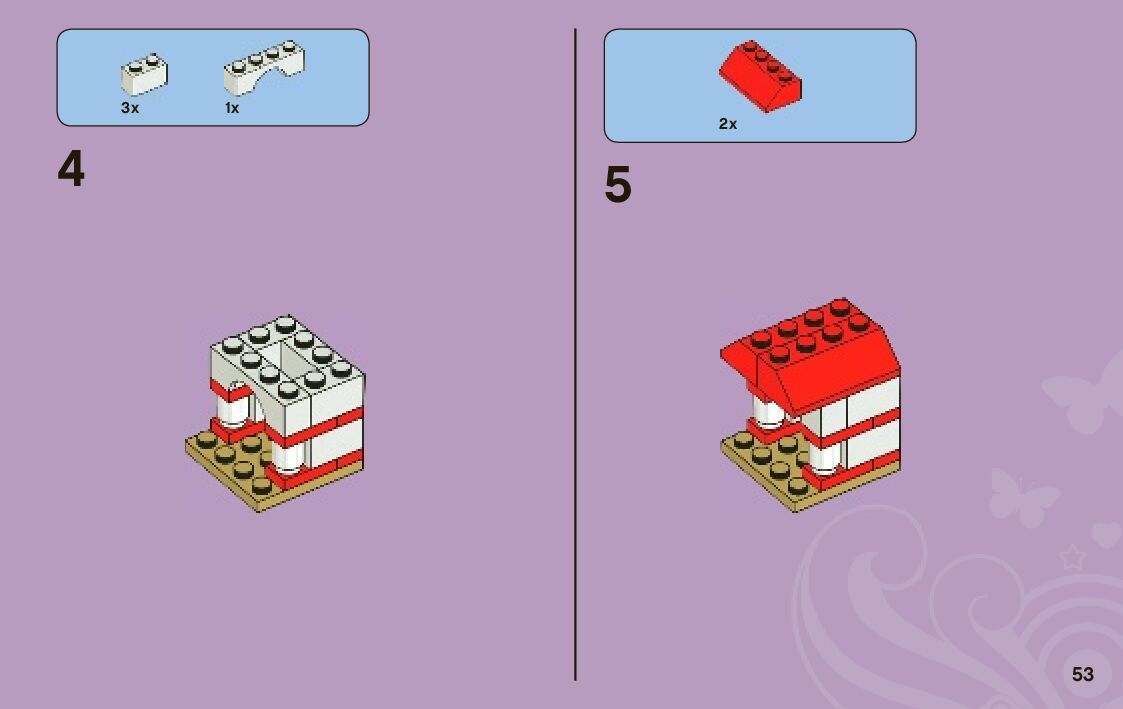 3x 1x

4

2x

5

53