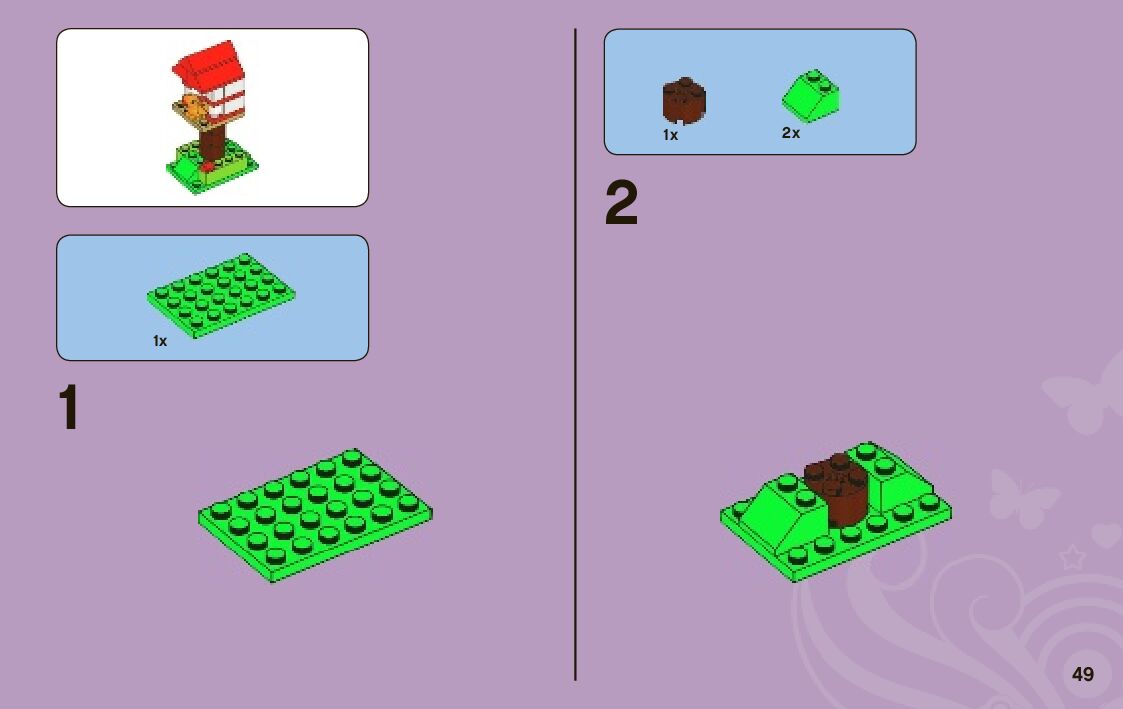 1x

1

1x 2x

2

49