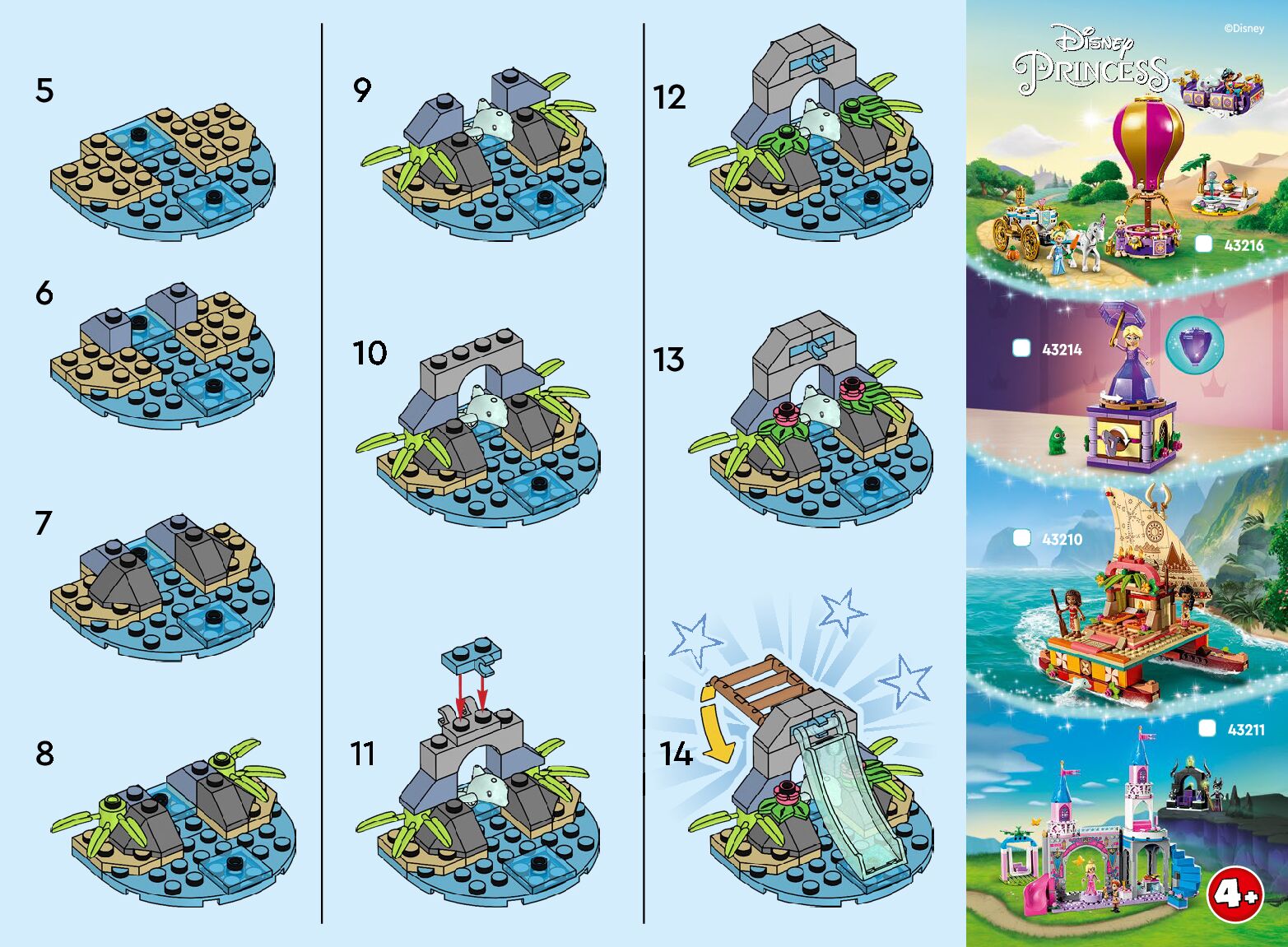 5

6

7

8

9

10

11

12

13

14

©Disney

Disney PRINCESS

43216

43214

43210

43211

4+