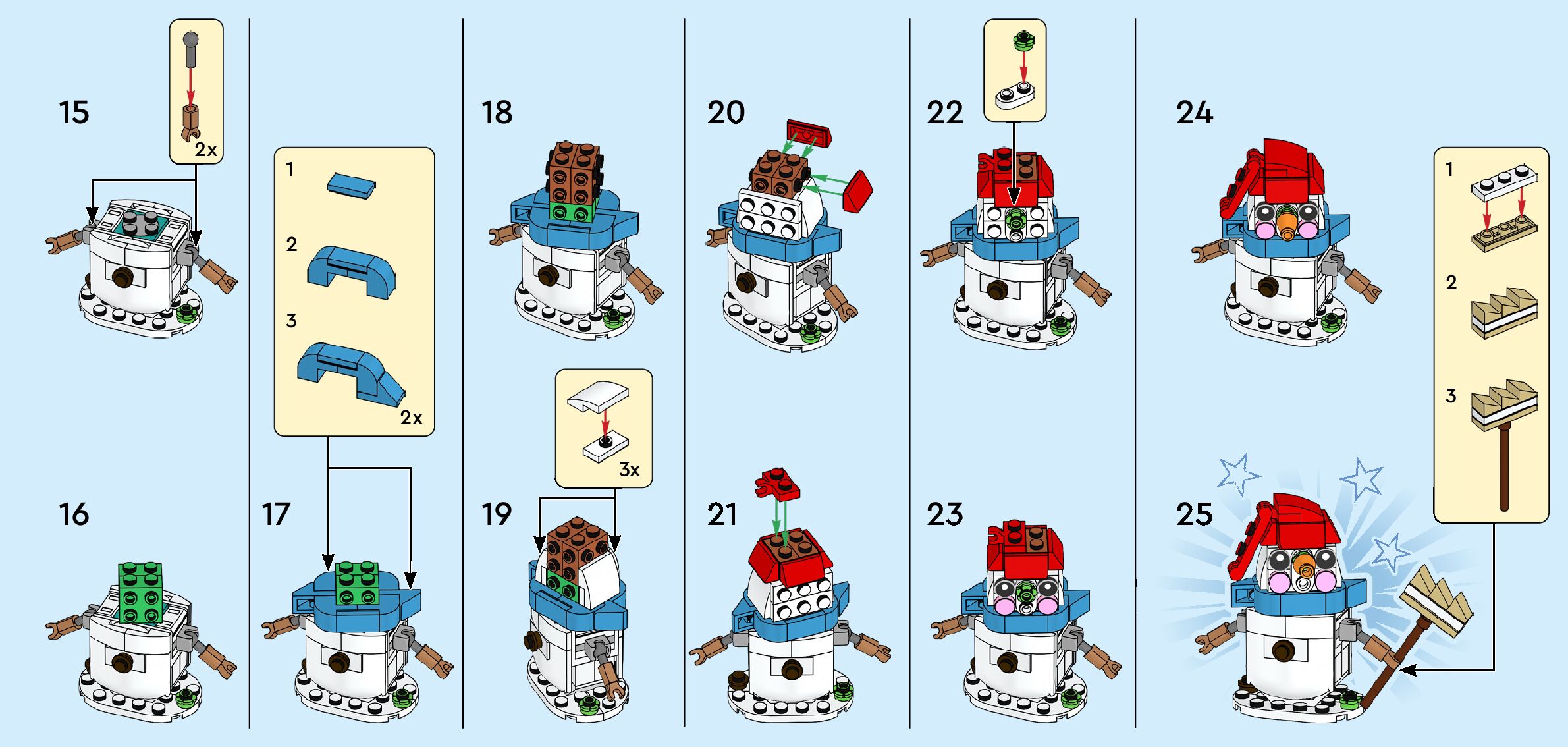 15

2x

16

1

2

3

2x

17

18

3x

19

20

21

22

23

24

1

2

3

25