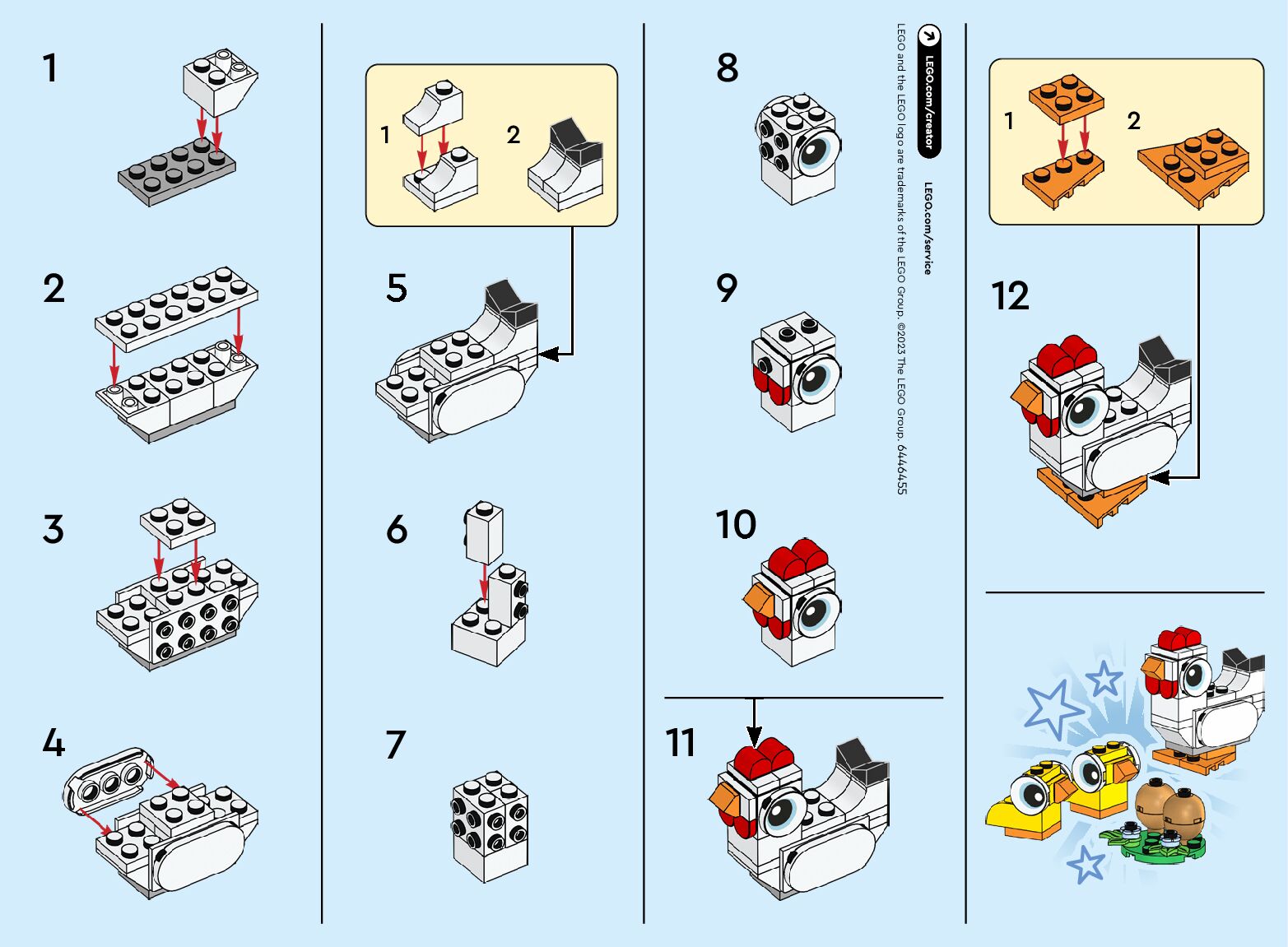 1

2

3

4

1

2

5

6

7

8

9

10

11

LEGO.com/creator

LEGO.com/service

LEGO and the LEGO logo are trademarks of the LEGO Group. ©2023 The LEGO Group. 6446455

1

2

12