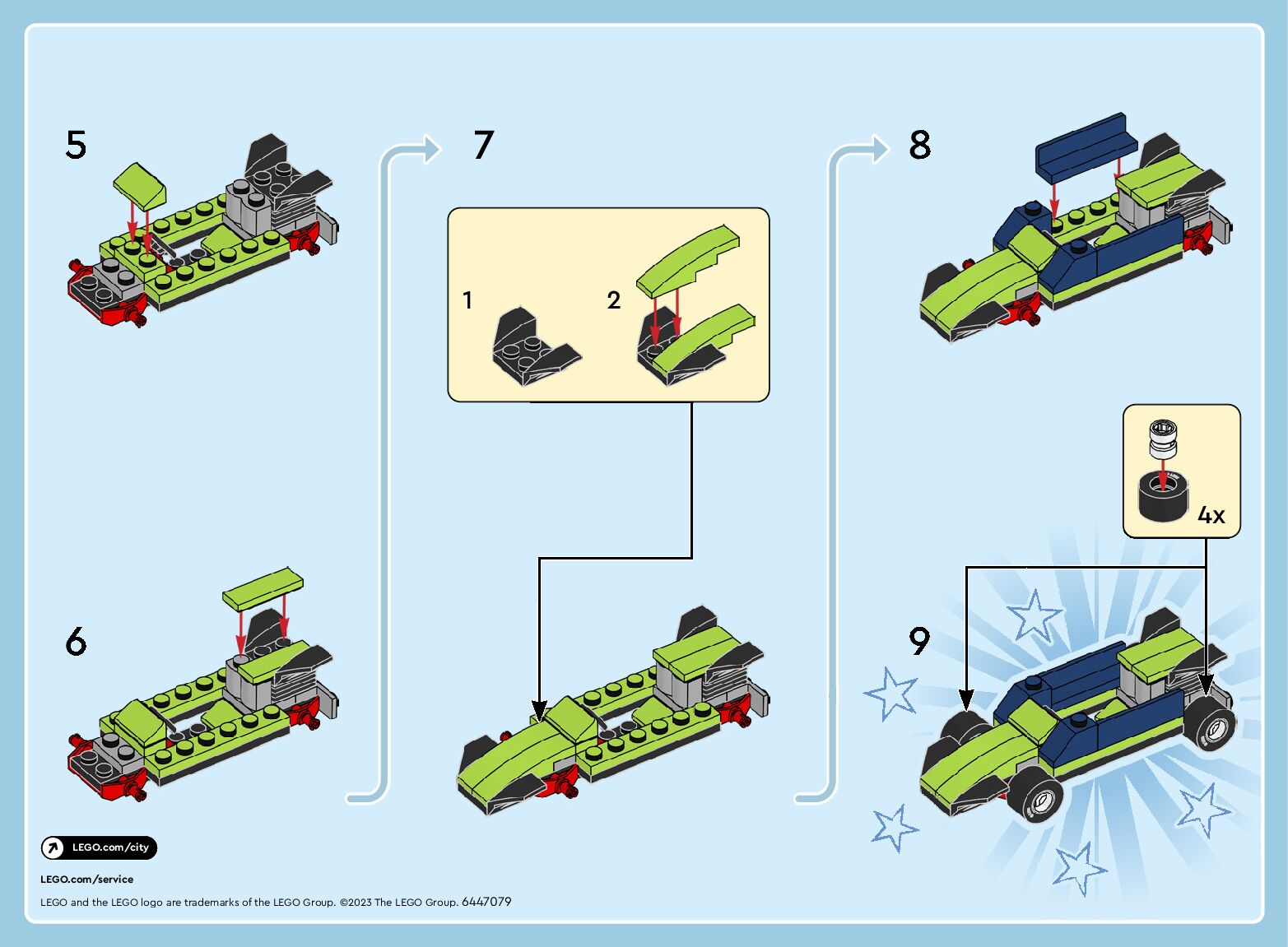 5

6

7

1

2

8

4x

9

LEGO.com/city

LEGO.com/service

LEGO and the LEGO logo are trademarks of the LEGO Group. ©2023 The LEGO Group. 6447079