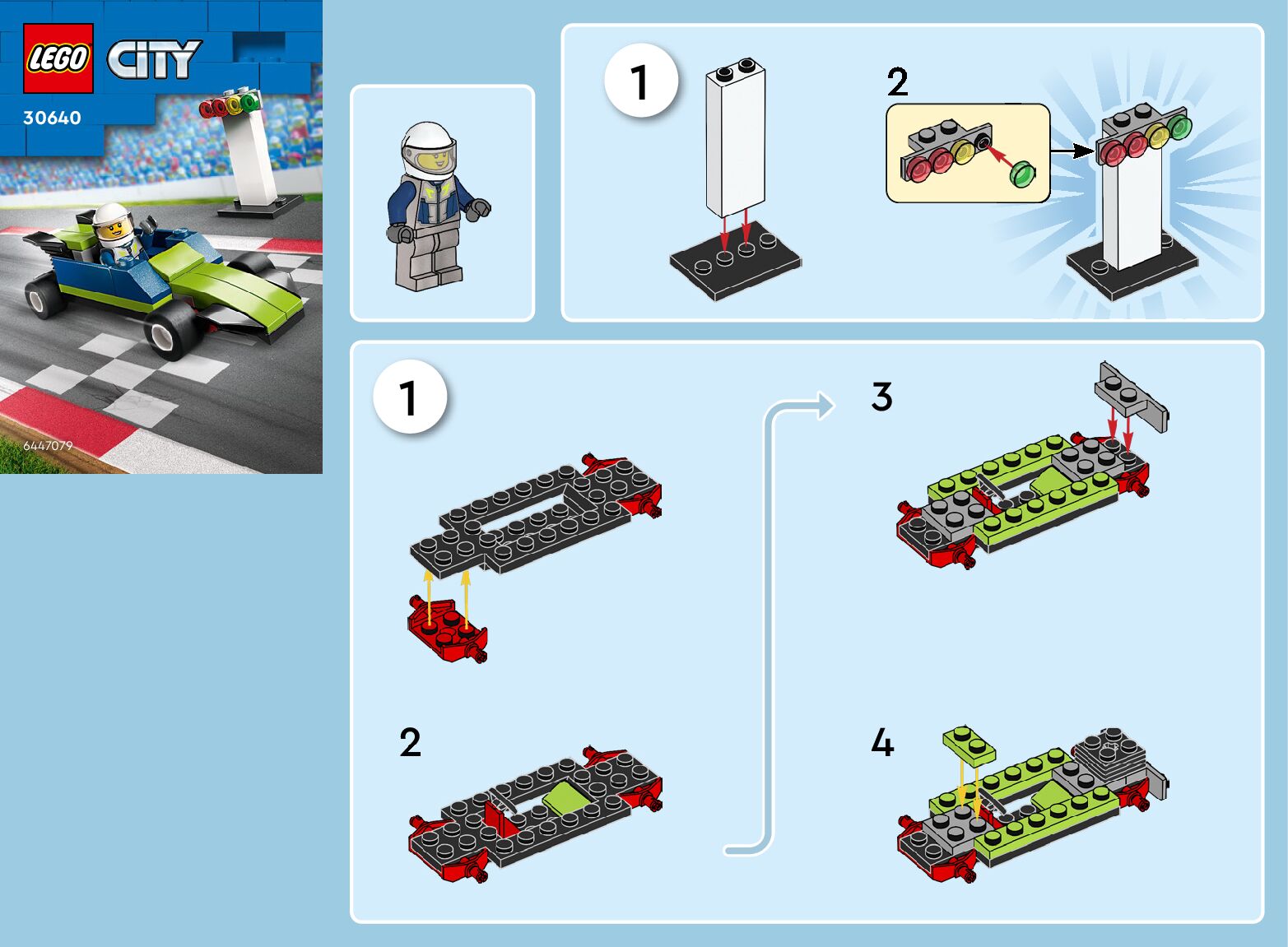 LEGO CITY
30640
6447079

1
2

1
2
3
4