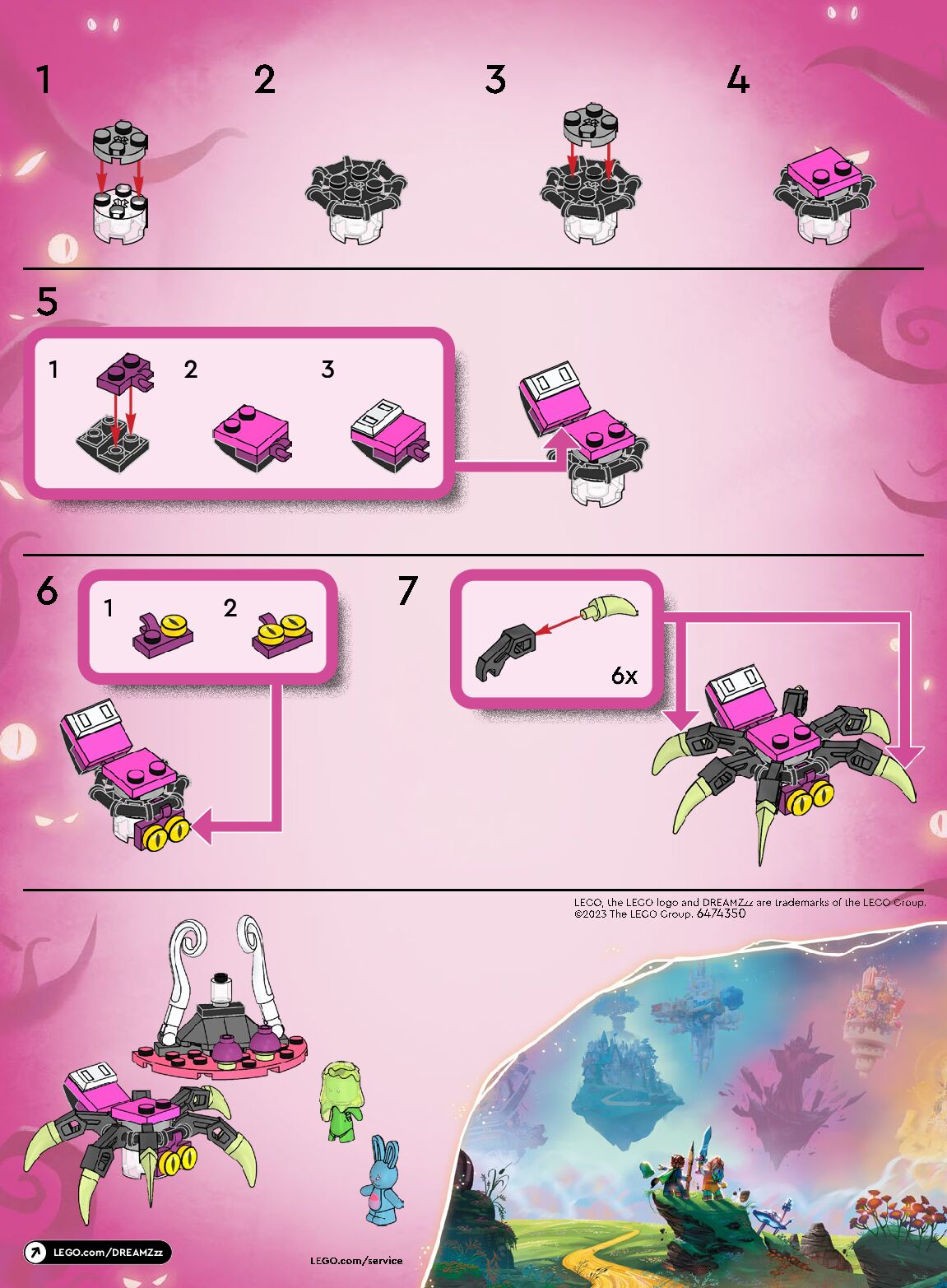 1

2

3

4

5

1

2

3

6

1

2

7

6x

LEGO, the LEGO logo and DREAMZzz are trademarks of the LEGO Group. ©2023 The LEGO Group. 6474350

LEGO.com/DREAMZzz

LEGO.com/service