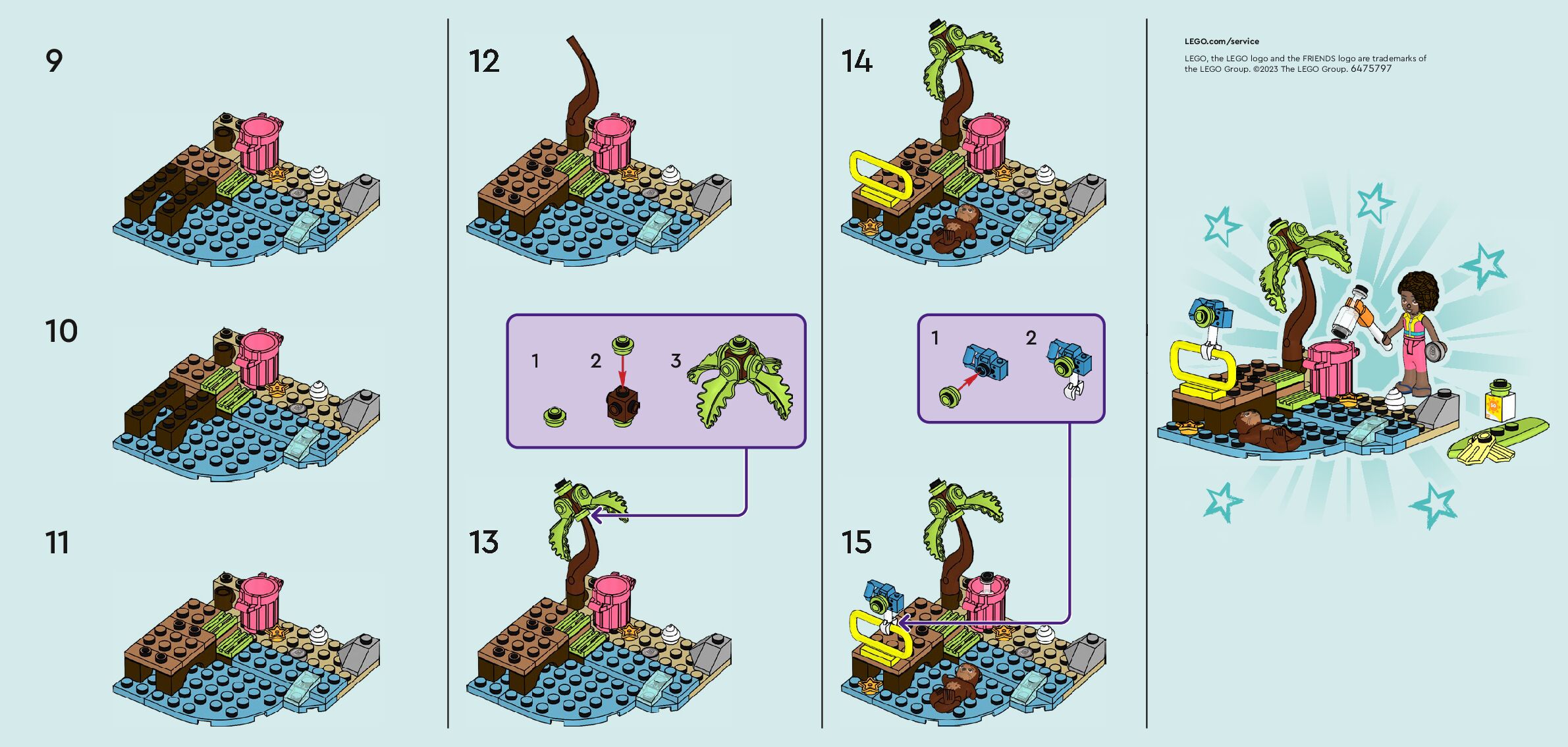 9

10

11

12

1 2 3

13

14

1 2

15

LEGO.com/service

LEGO, the LEGO logo and the FRIENDS logo are trademarks of the LEGO Group. ©2023 The LEGO Group. 6475797