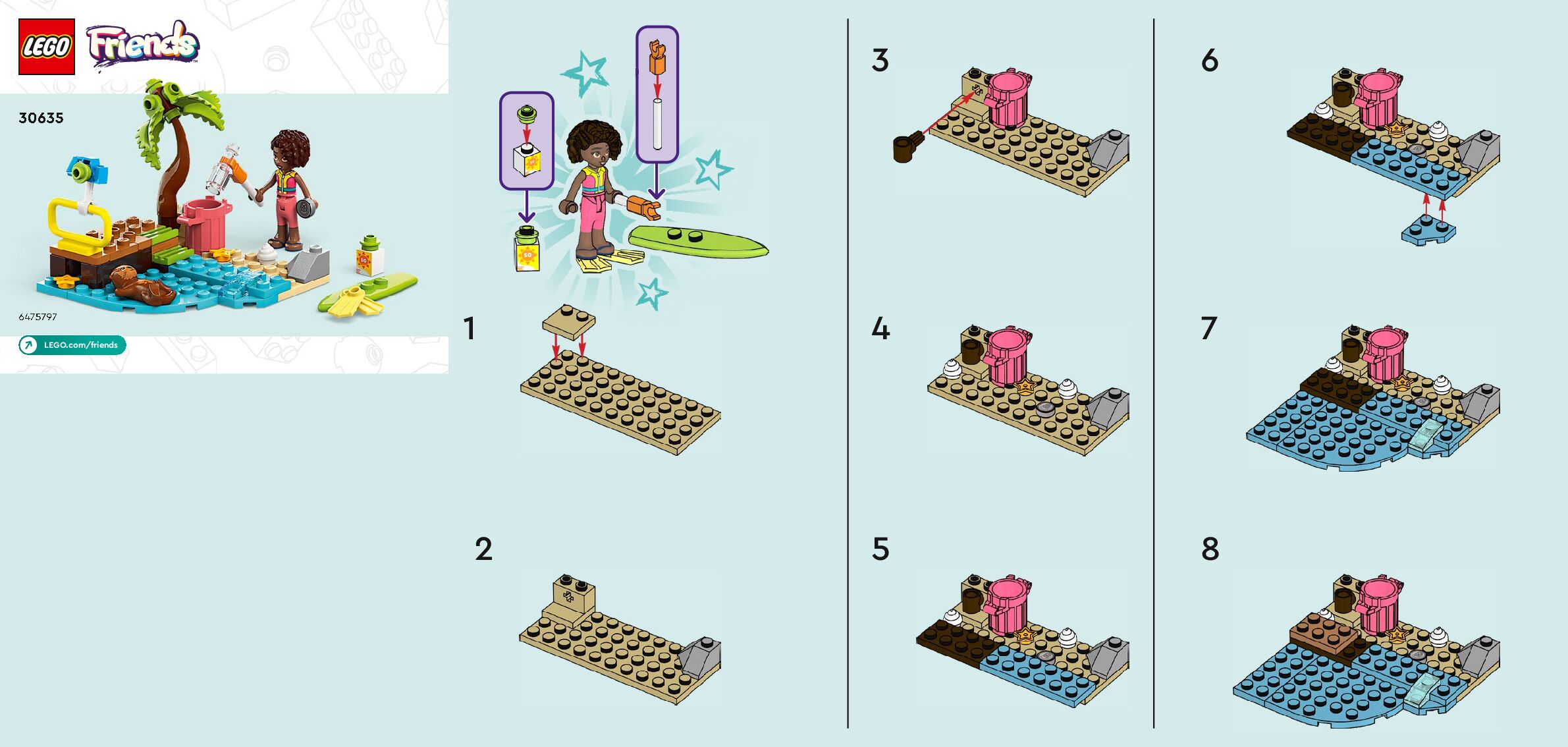 LEGO Friends

30635

6475797

LEGO.com/friends

1

2

3

4

5

6

7

8