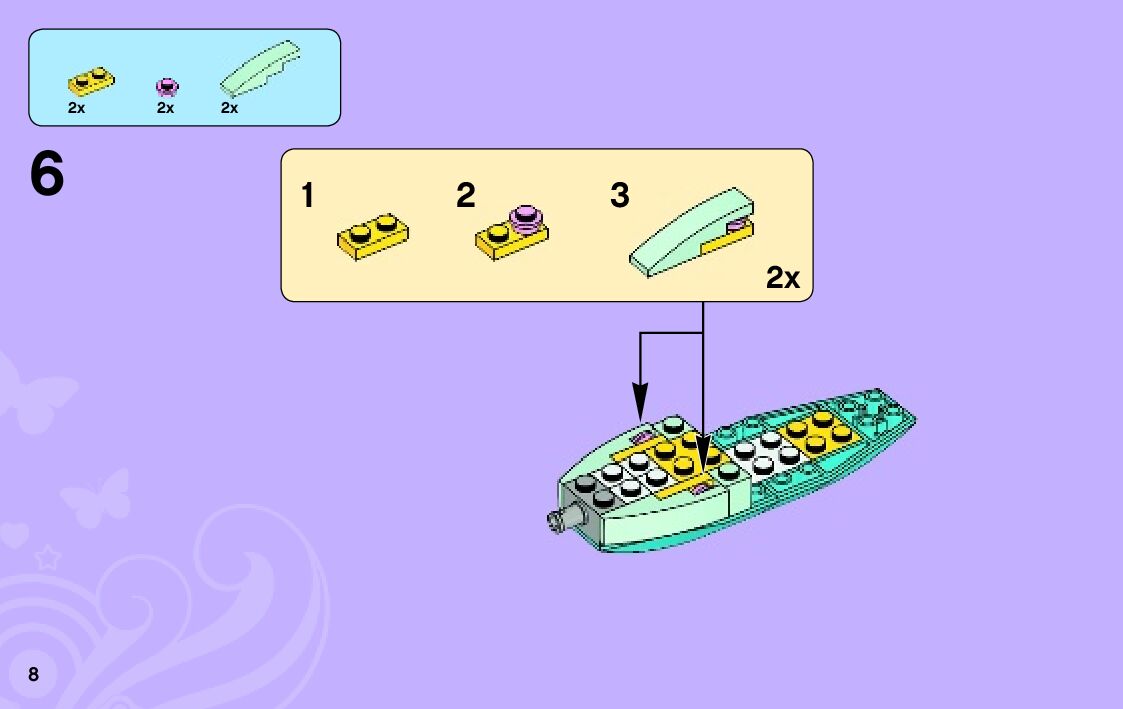 2x 2x 2x

6

1 2 3

2x

8