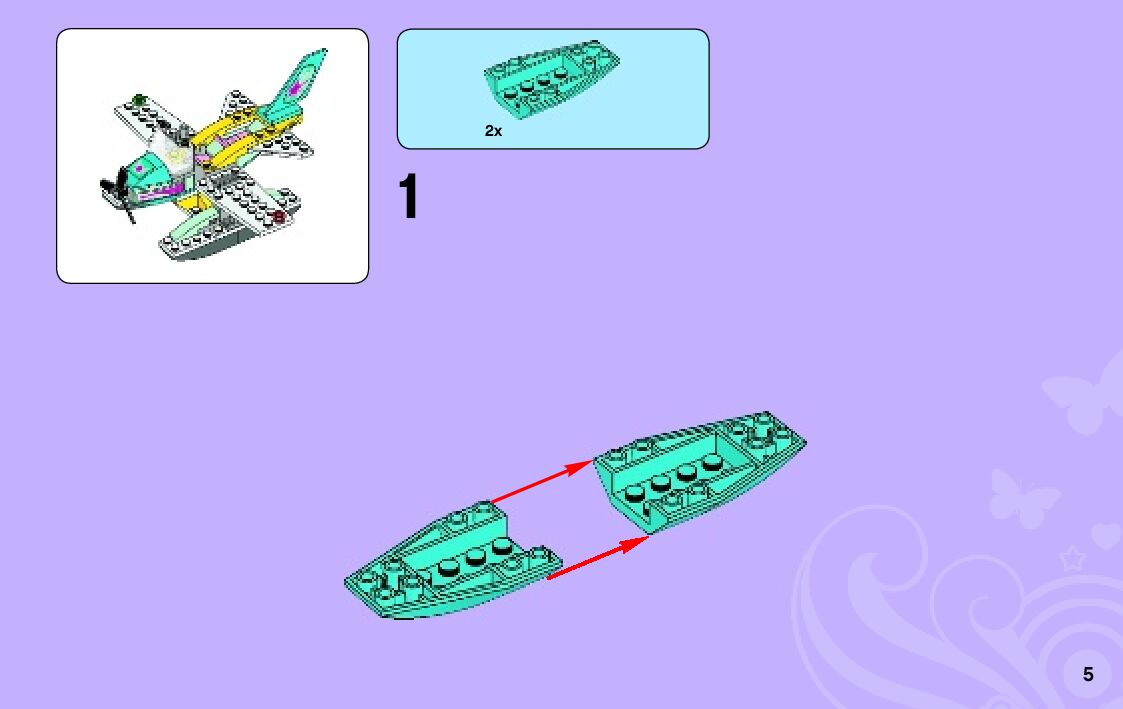 2x

1

5