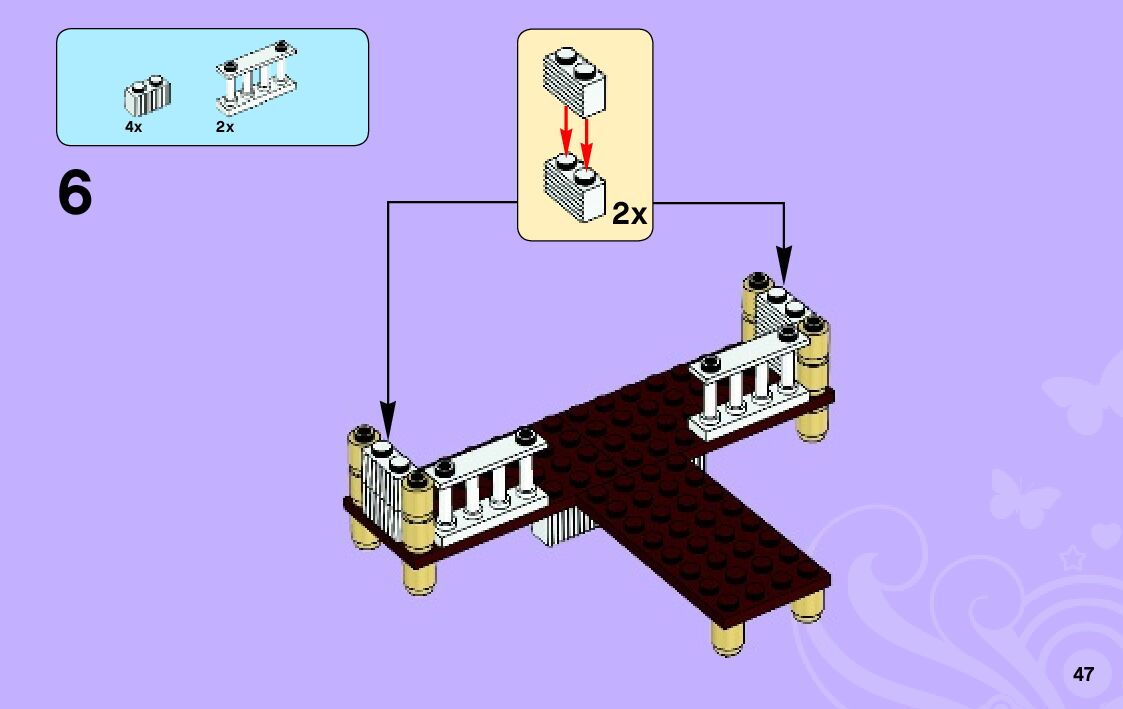 4x
2x

6

2x

47