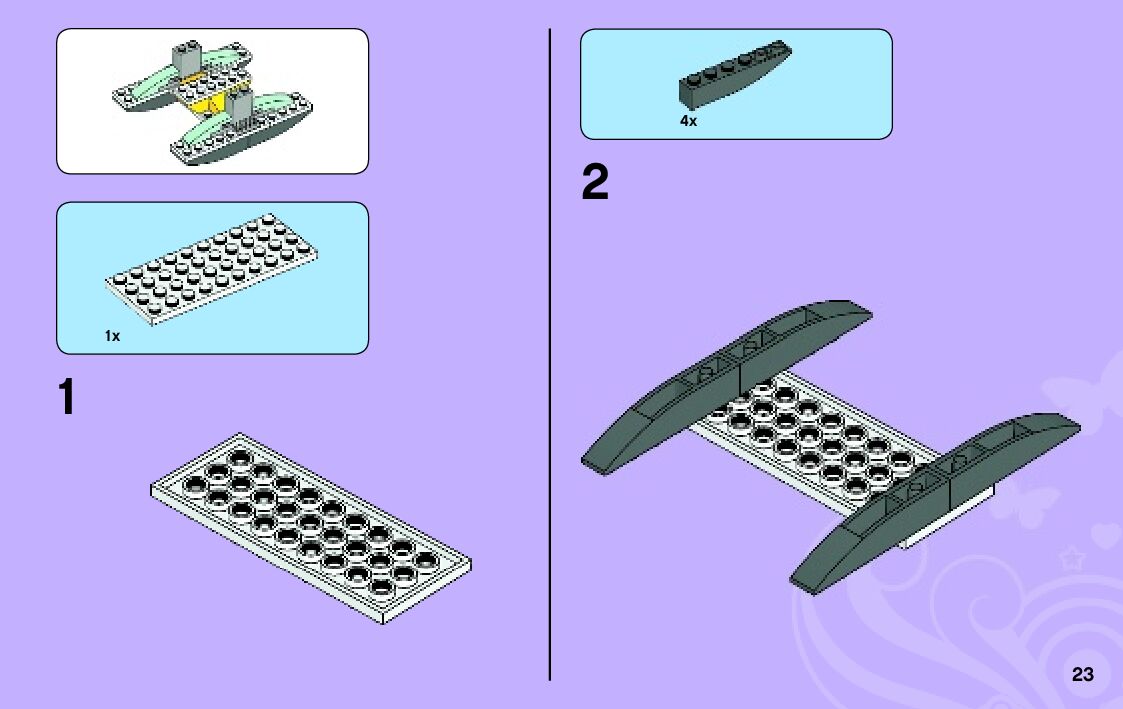 1x

1

4x

2

23