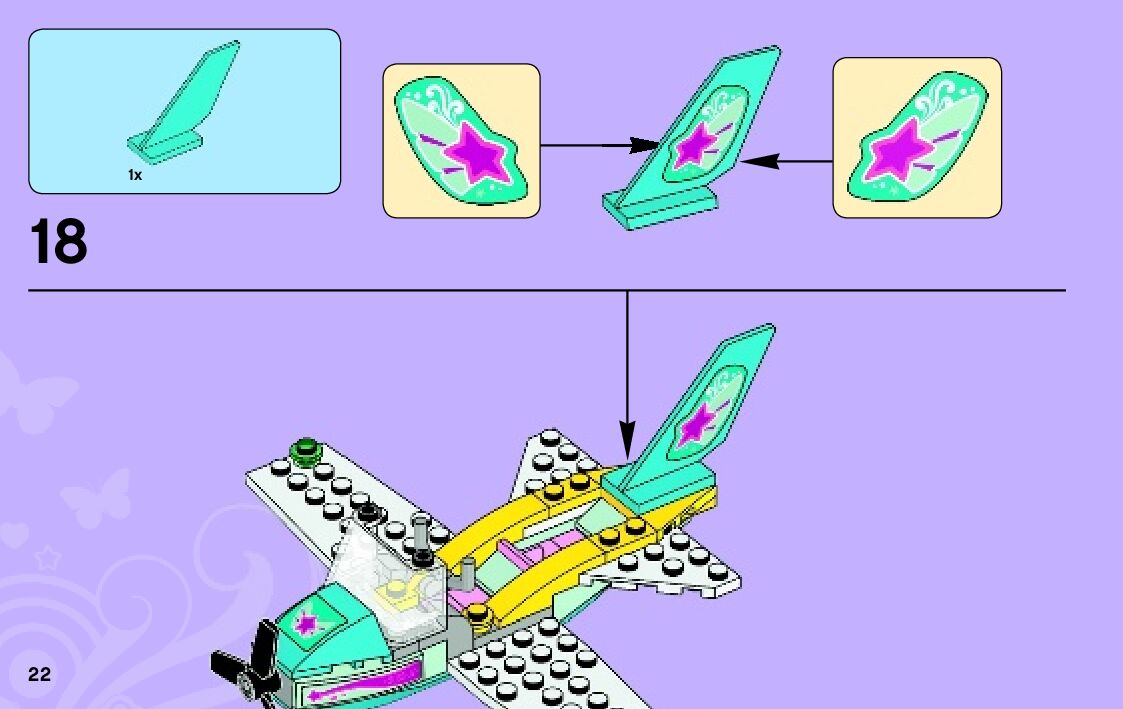 1x

18

22