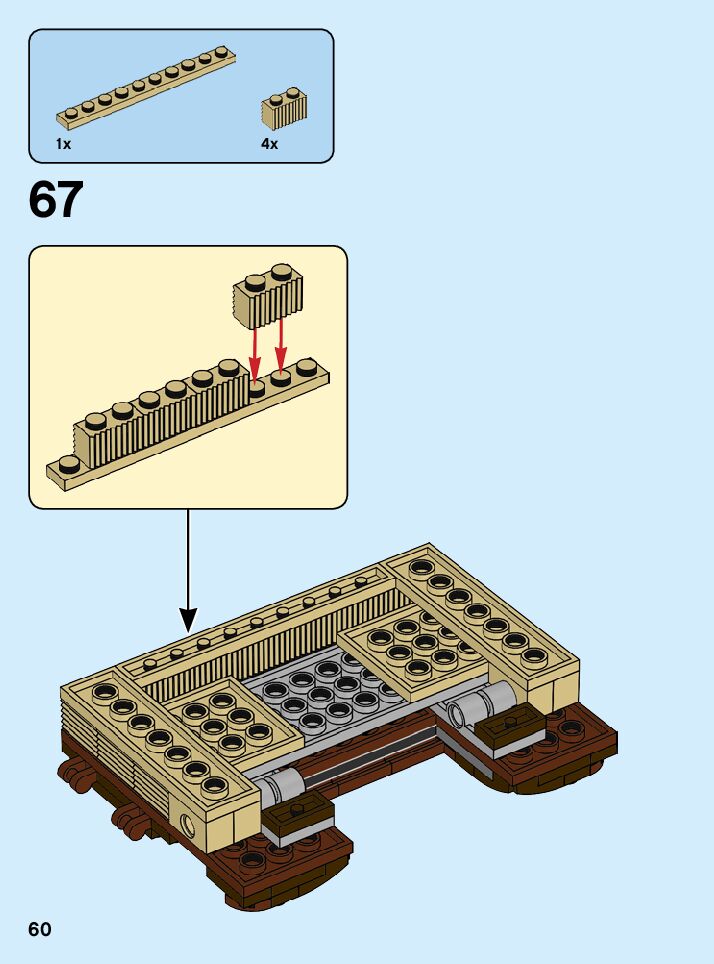 1x
4x
67
60