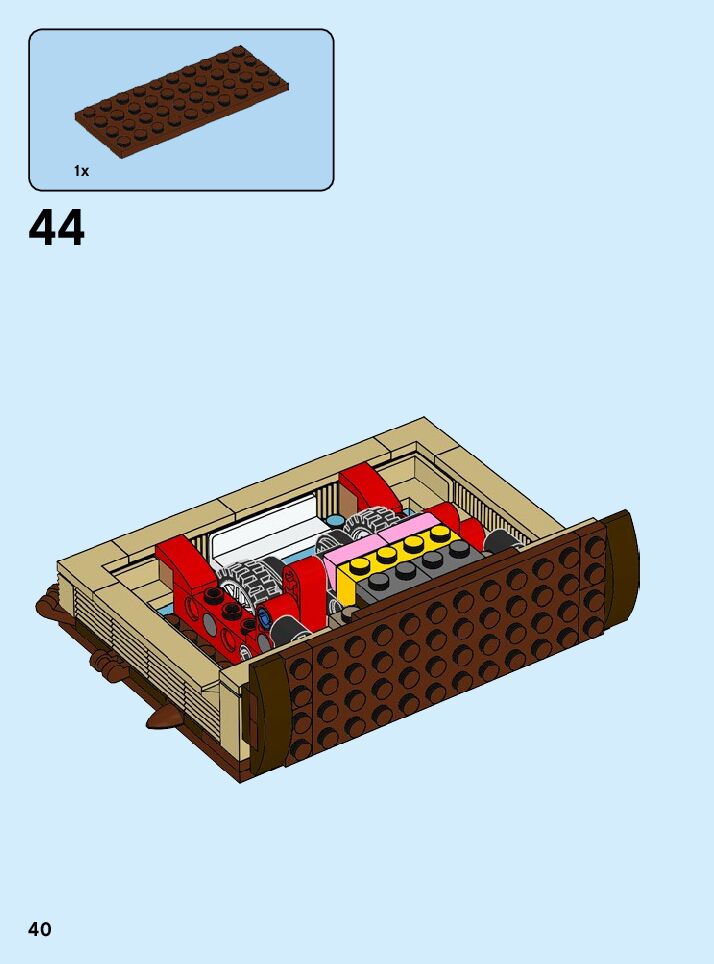 1x

44

40