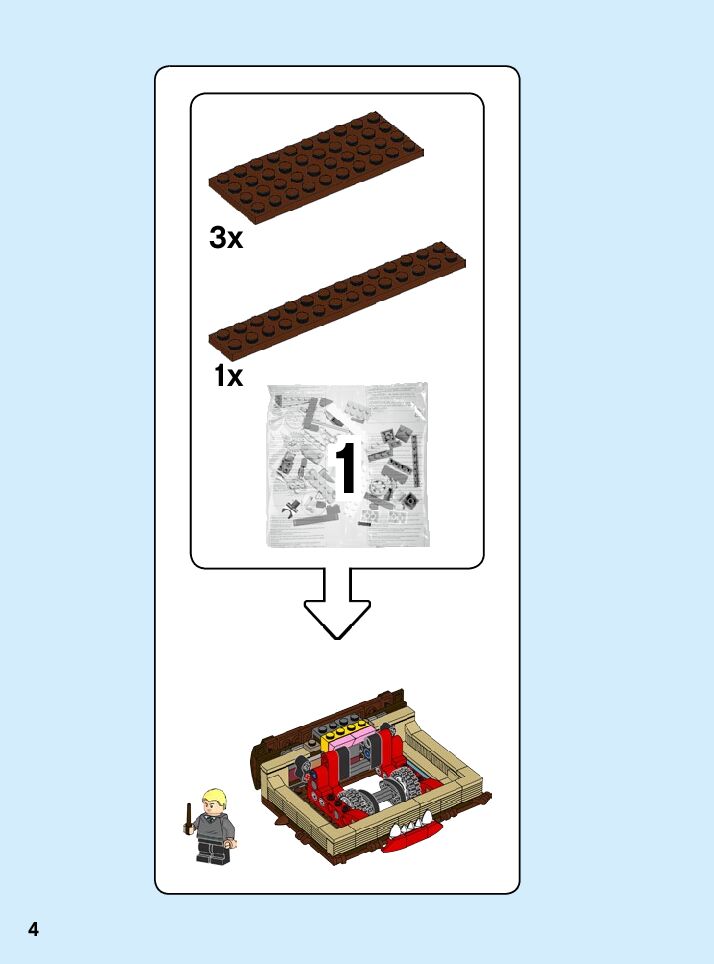 3x

1x

1

4