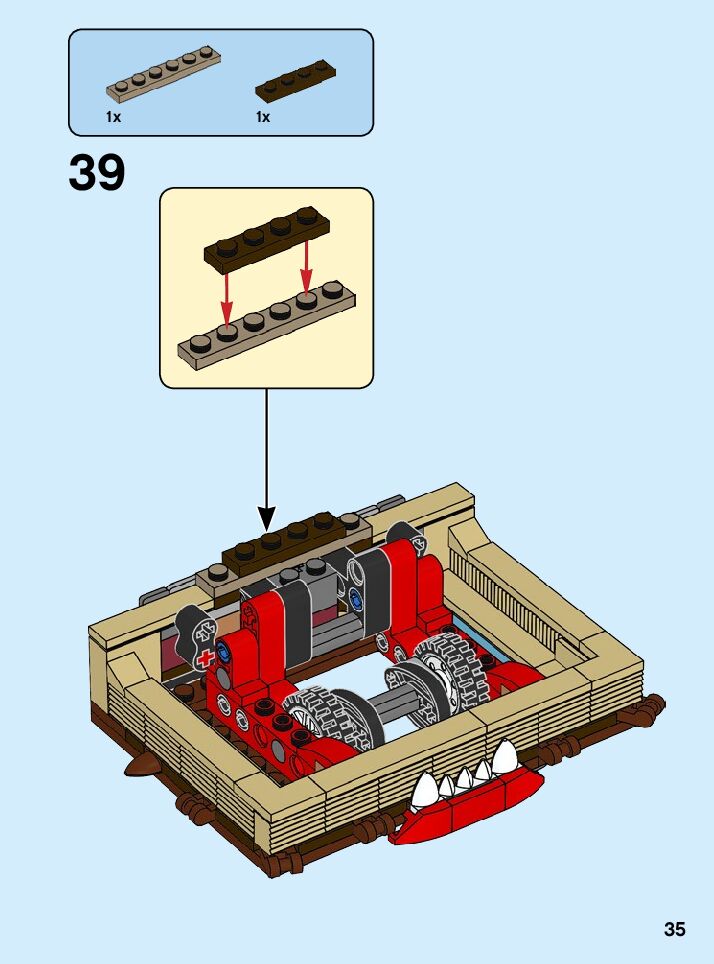 1x 1x

39

35