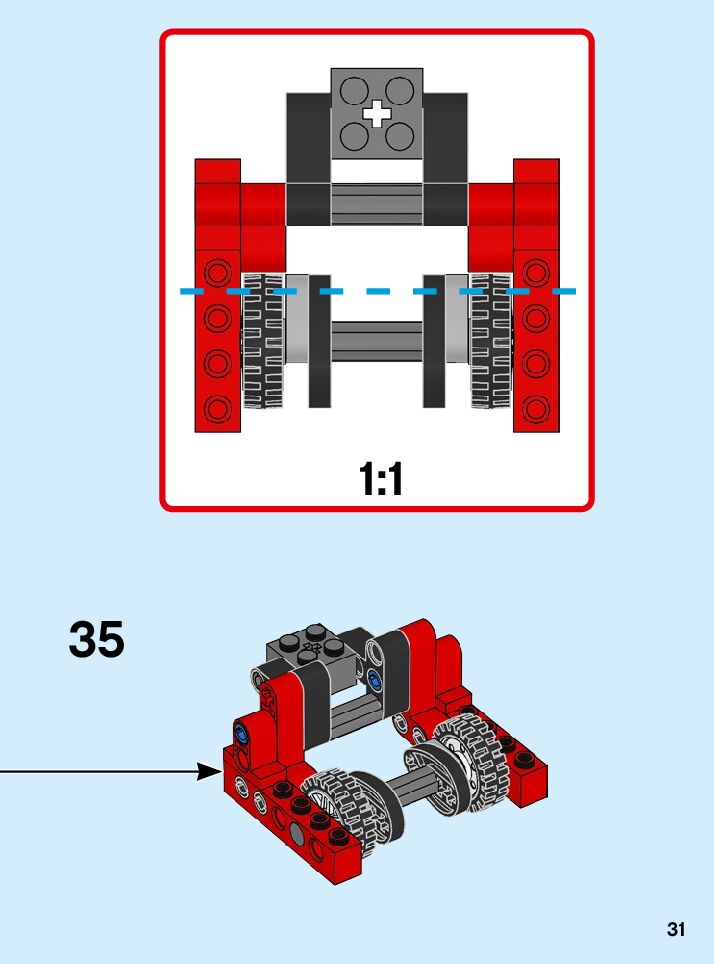 1:1

35

31